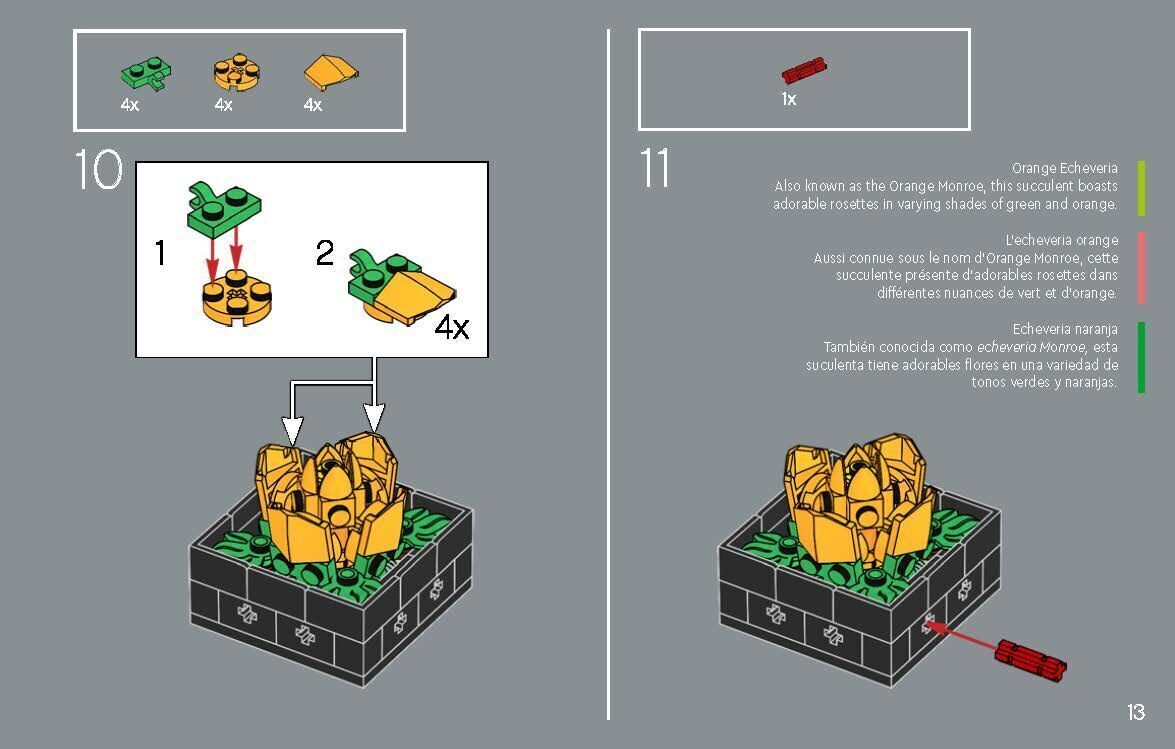 4x 4x 4x

10

1

2

4x

1x

11

Orange Echeveria
Also known as the Orange Monroe, this succulent boasts adorable rosettes in varying shades of green and orange.

L'echeveria orange
Aussi connue sous le nom d'Orange Monroe, cette succulente présente d'adorables rosettes dans différentes nuances de vert et d'orange.

Echeveria naranja
También conocida como echeveria Monroe, esta suculenta tiene adorables flores en una variedad de tonos verdes y naranjas.

13