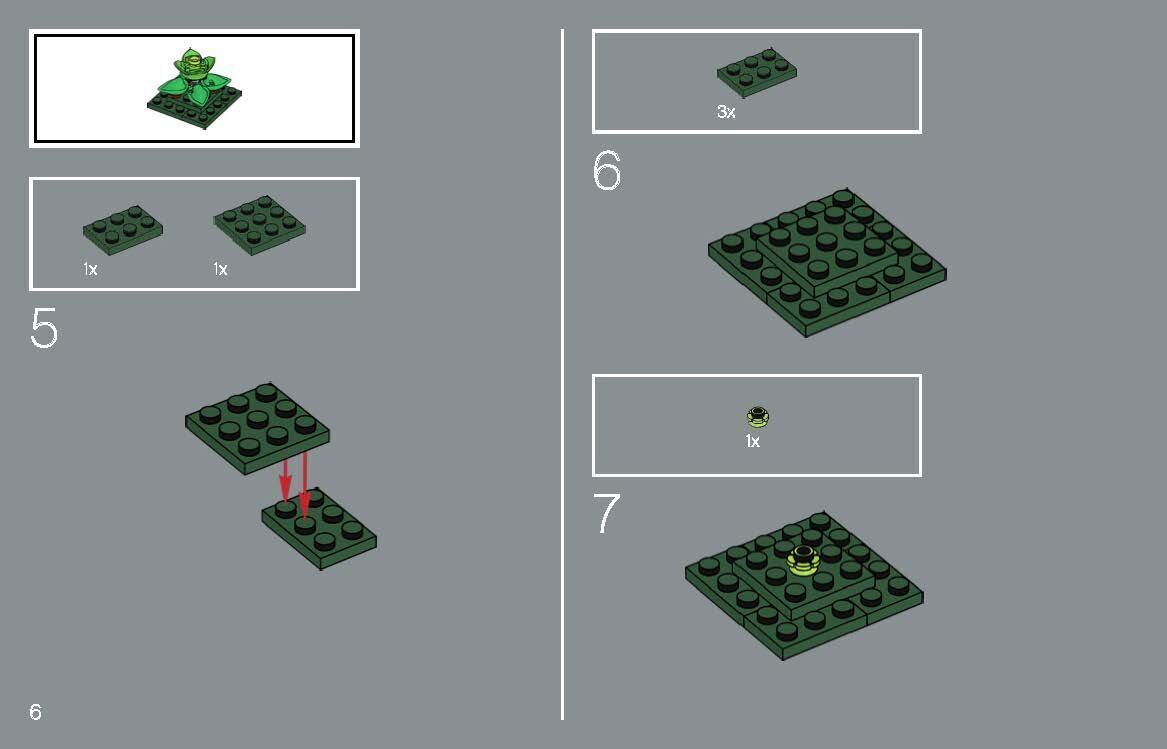 1x
1x

5

6

3x

6

1x

7