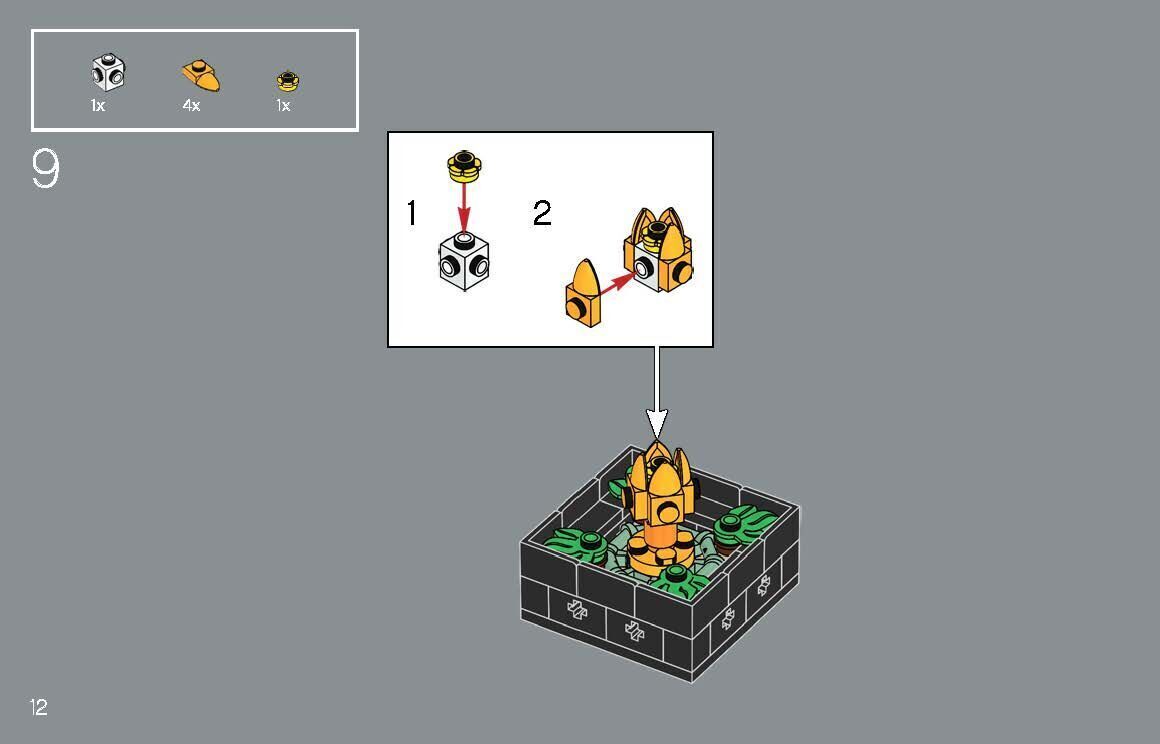 1x 4x 1x

9

1

2

12