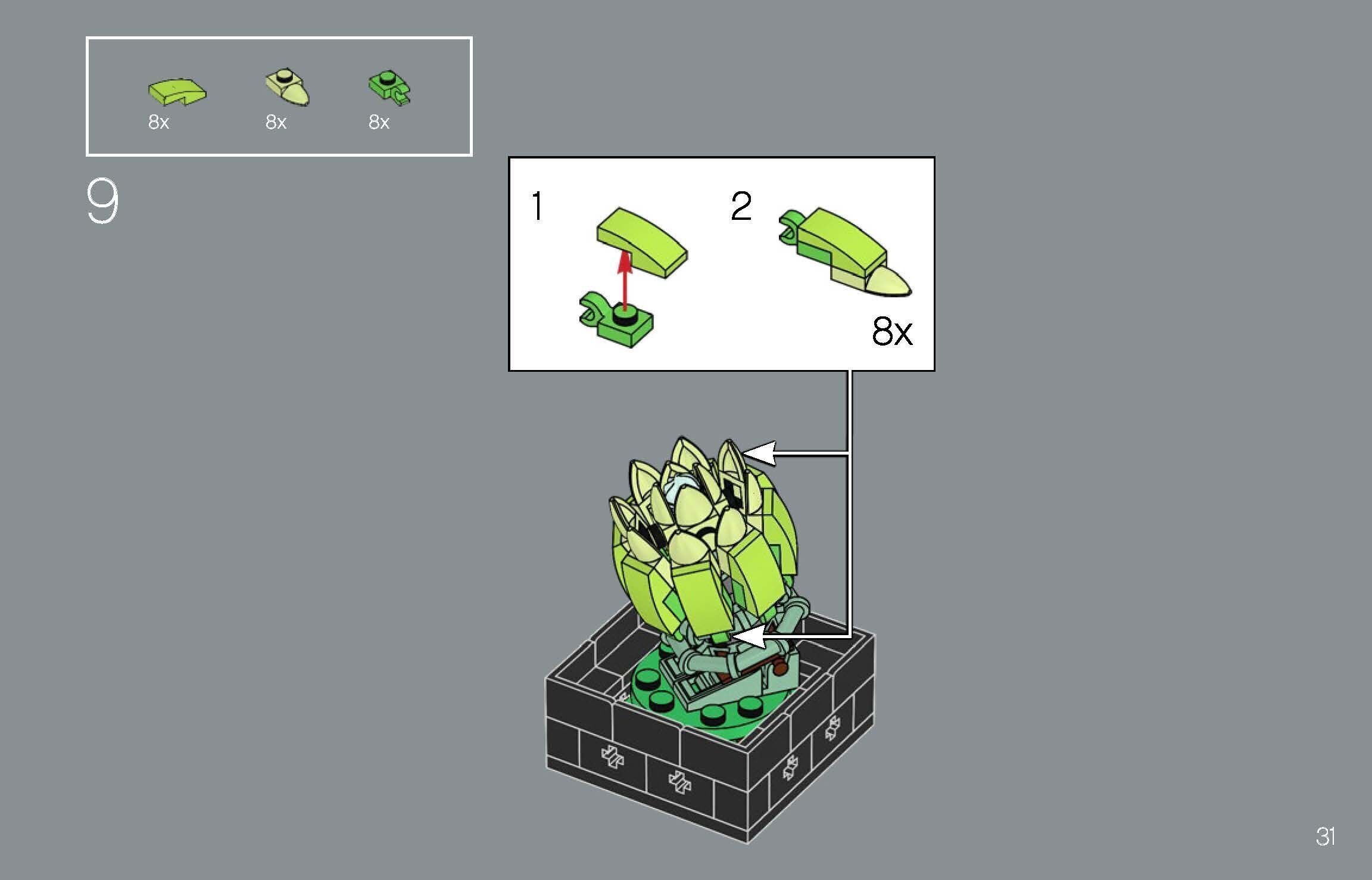 8x 8x 8x

9

1

2

8x

31