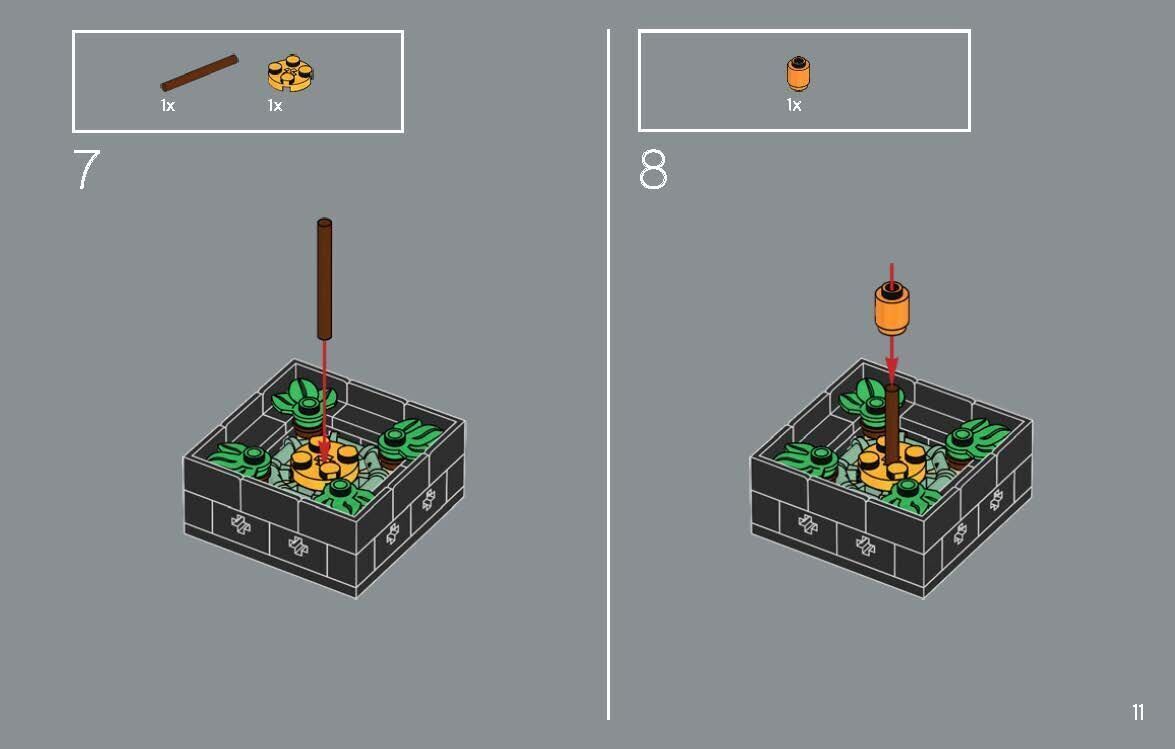 1x 1x

7

1x

8

11