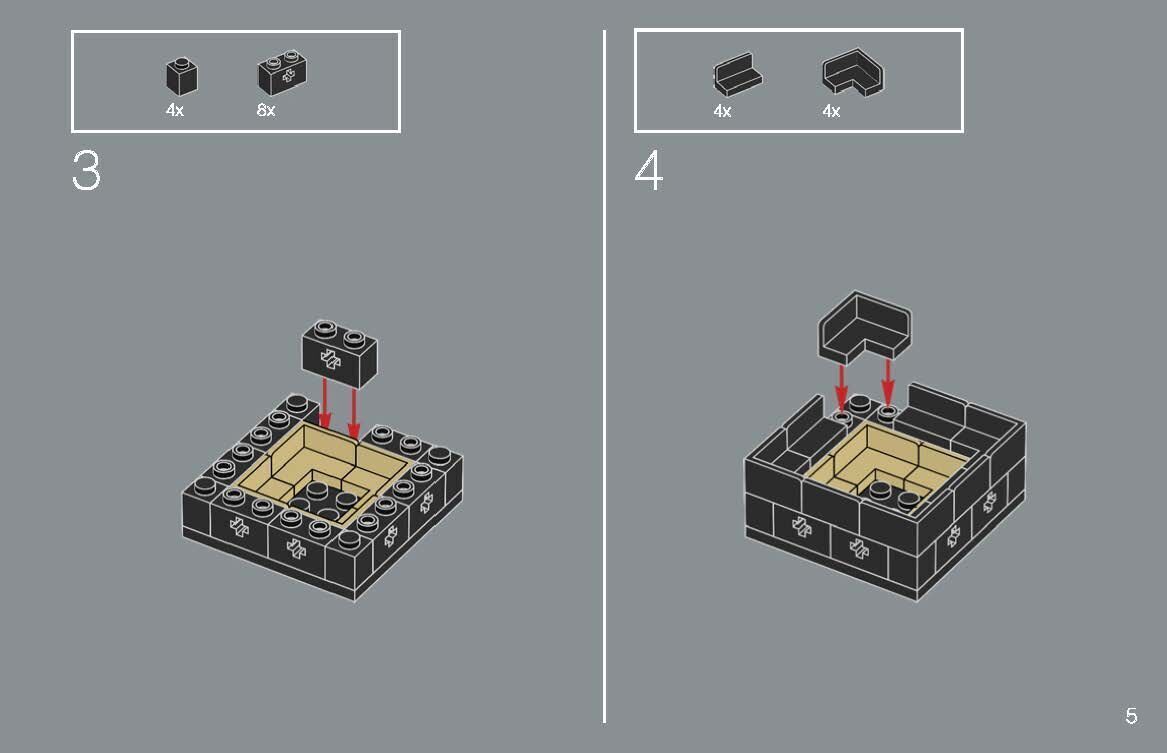 4x 8x

3

4x 4x

4

5