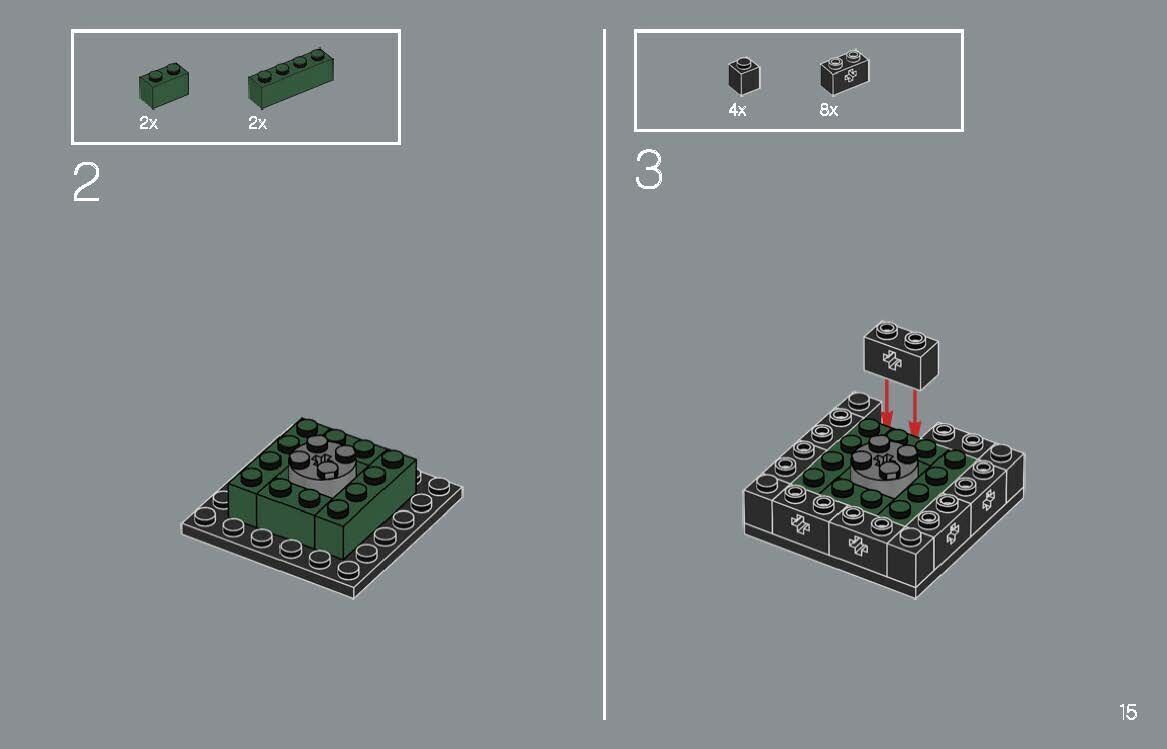 2x 2x

2

4x 8x

3

15