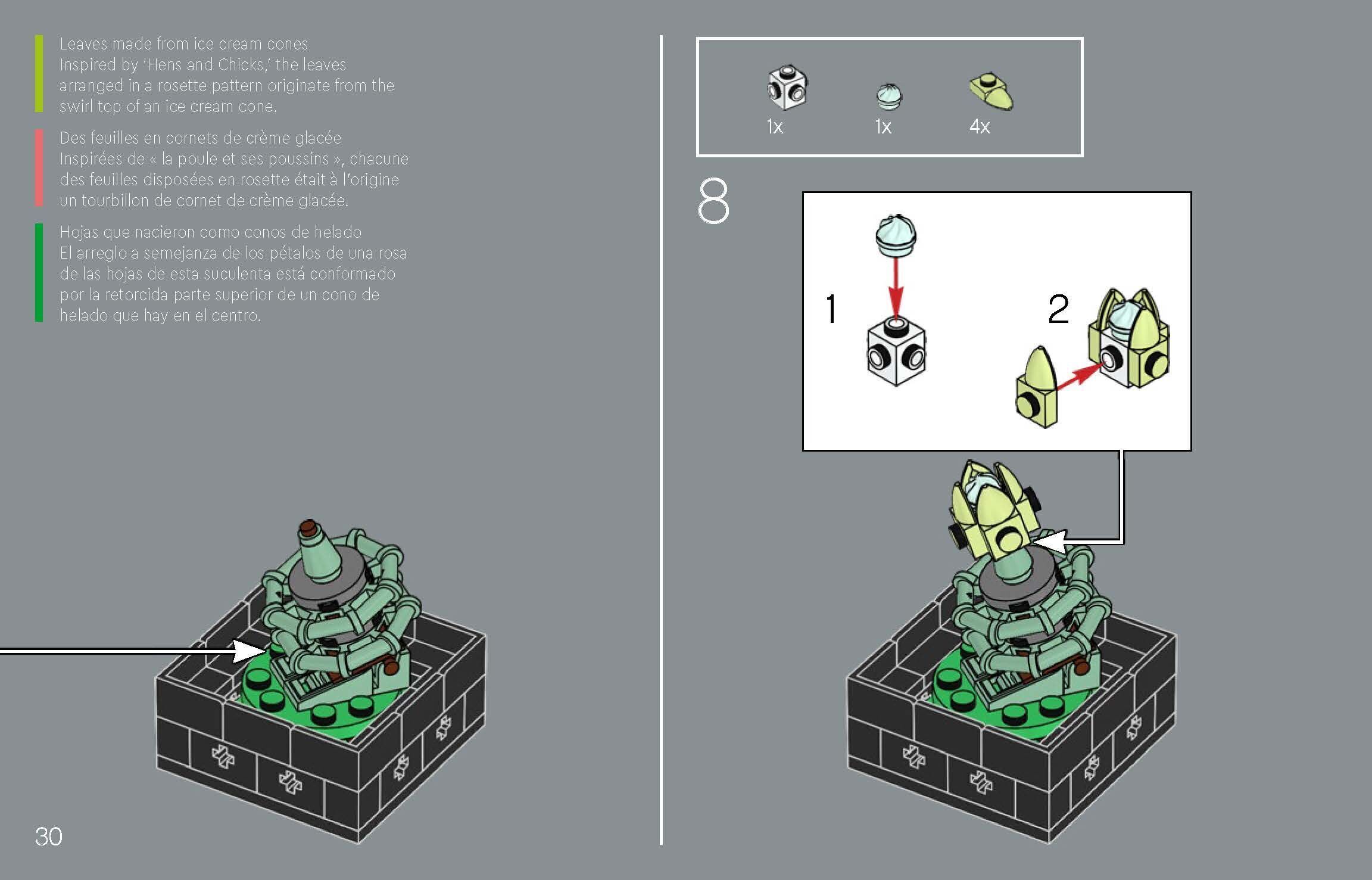 Leaves made from ice cream cones
Inspired by 'Hens and Chicks,' the leaves arranged in a rosette pattern originate from the swirl top of an ice cream cone.

Des feuilles en cornets de crème glacée
Inspirées de « la poule et ses poussins », chacune des feuilles disposées en rosette était à l'origine un tourbillon de cornet de crème glacée.

Hojas que nacieron como conos de helado
El arreglo a semejanza de los pétalos de una rosa de las hojas de esta suculenta está conformado por la retorcida parte superior de un cono de helado que hay en el centro.

30

1x 1x 4x

8

1

2