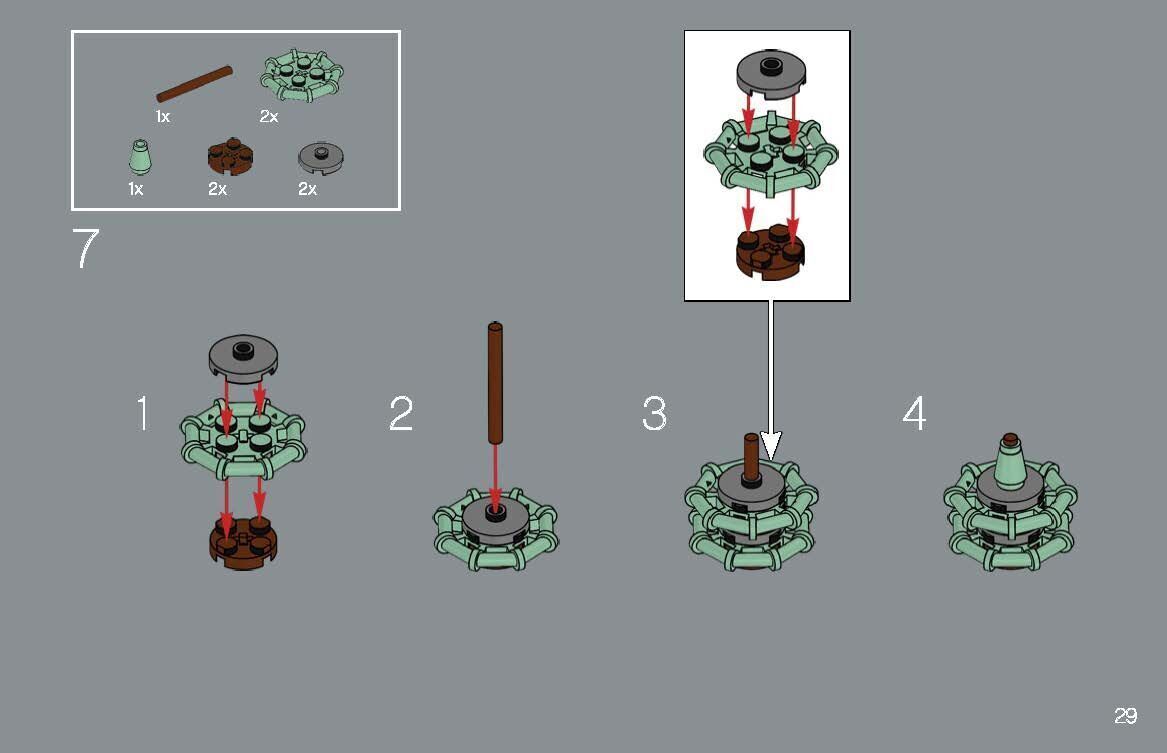 1x 2x

1x 2x 2x

7

1

2

3

4

29