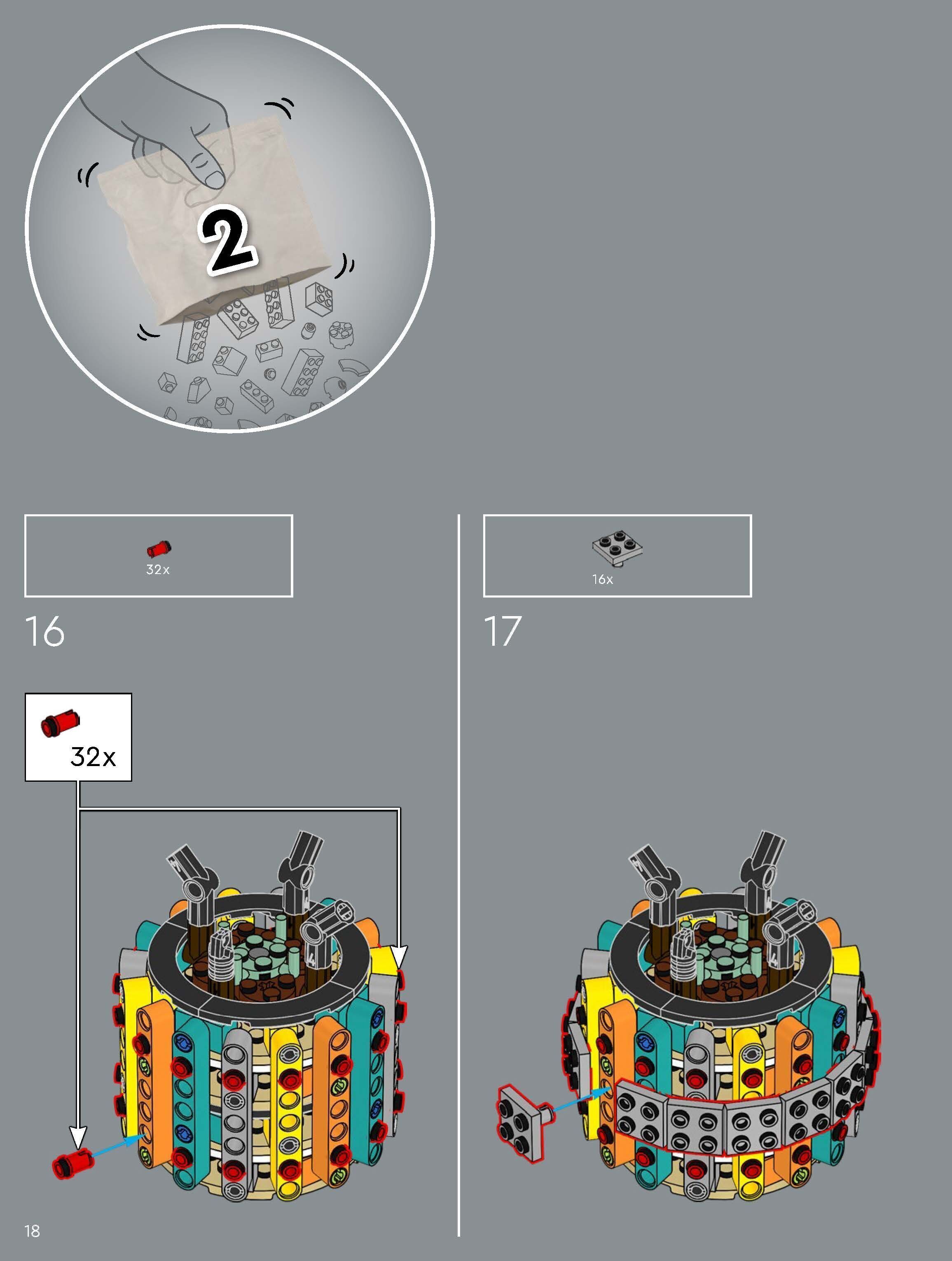 2

32x

16

32x

16x

17

18