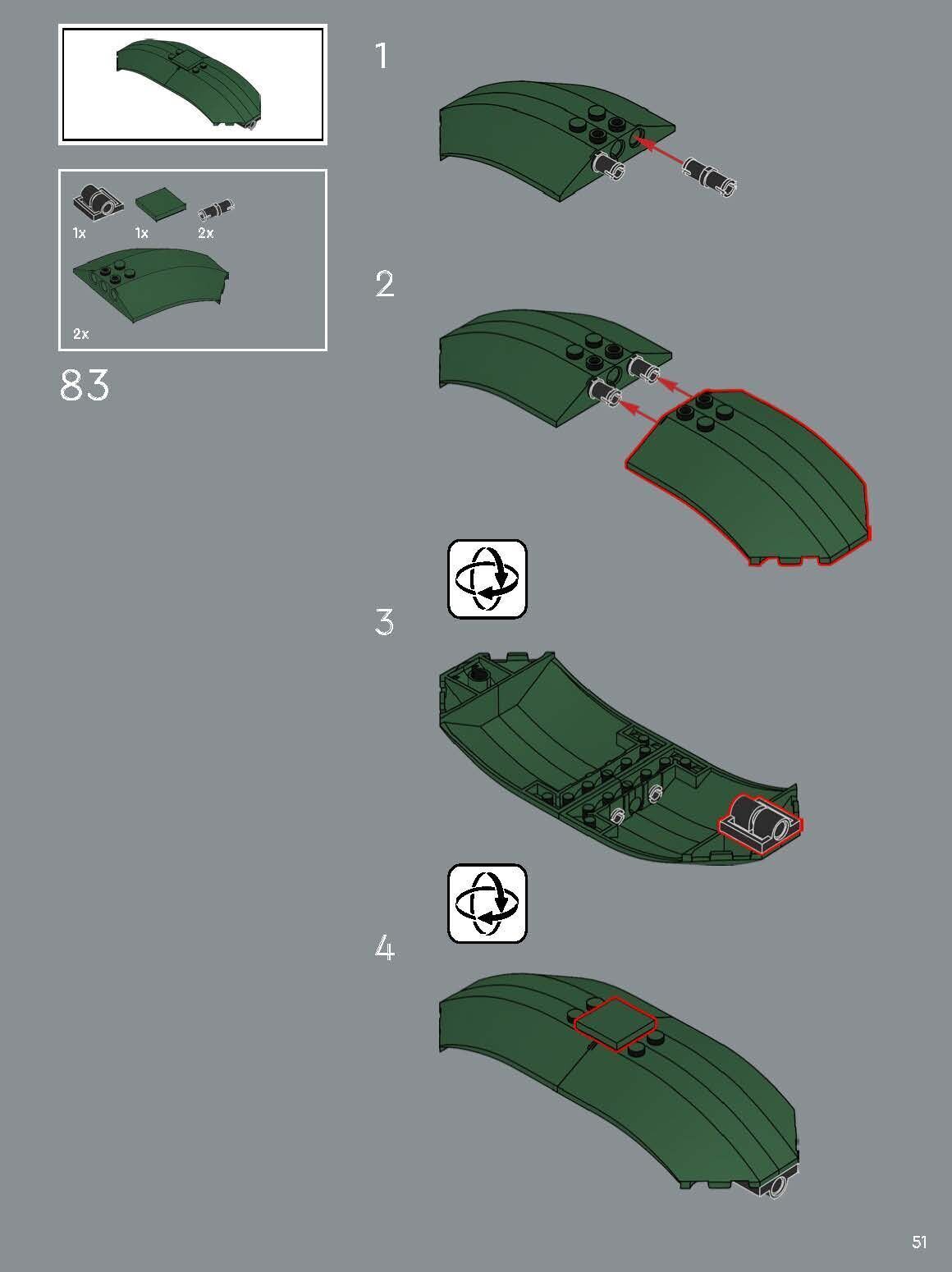 1x 1x 2x

2x

83

1

2

3

4

51