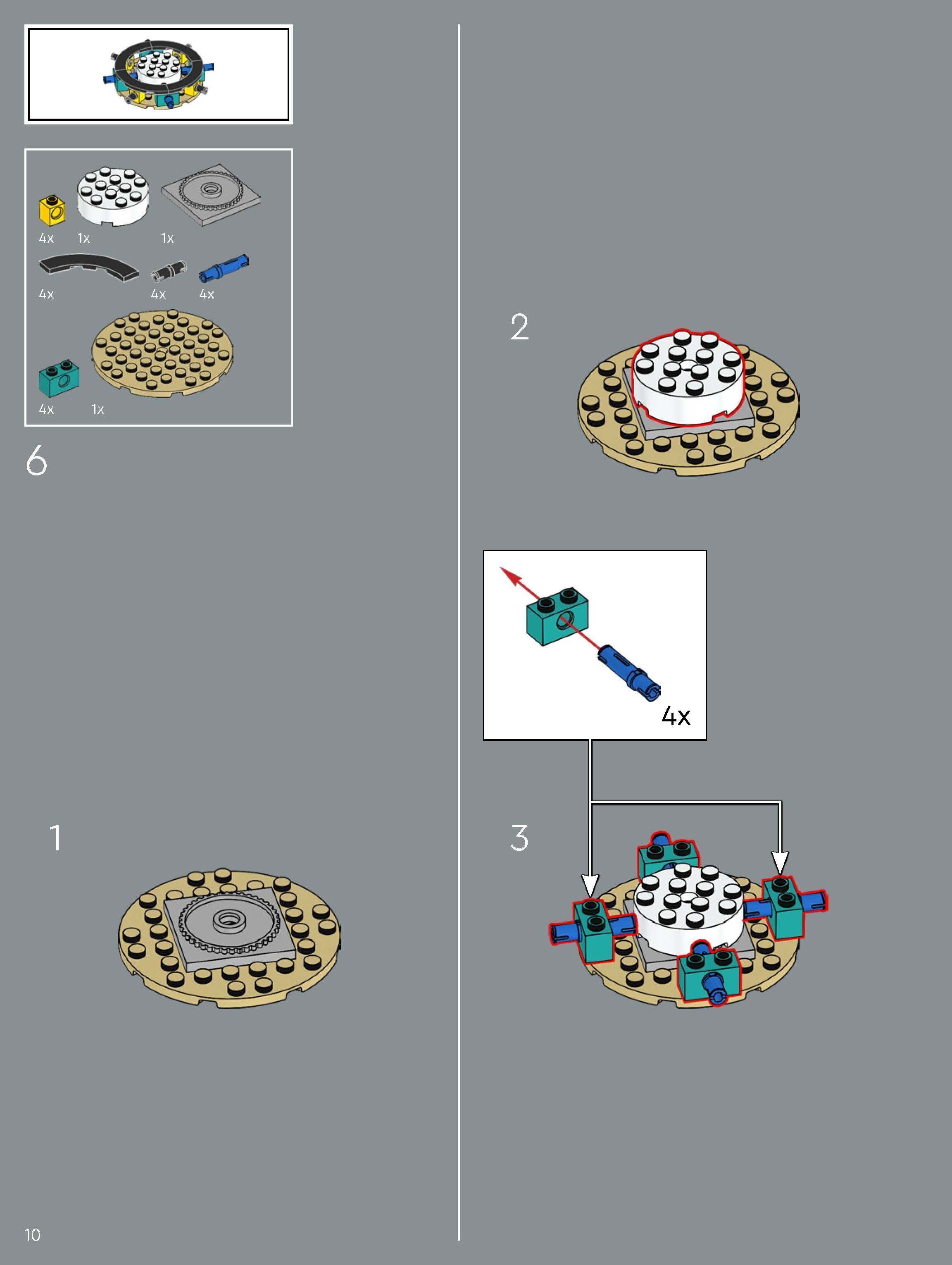 4x 1x 1x

4x 4x 4x

4x 1x

6

1

2

4x

3

10