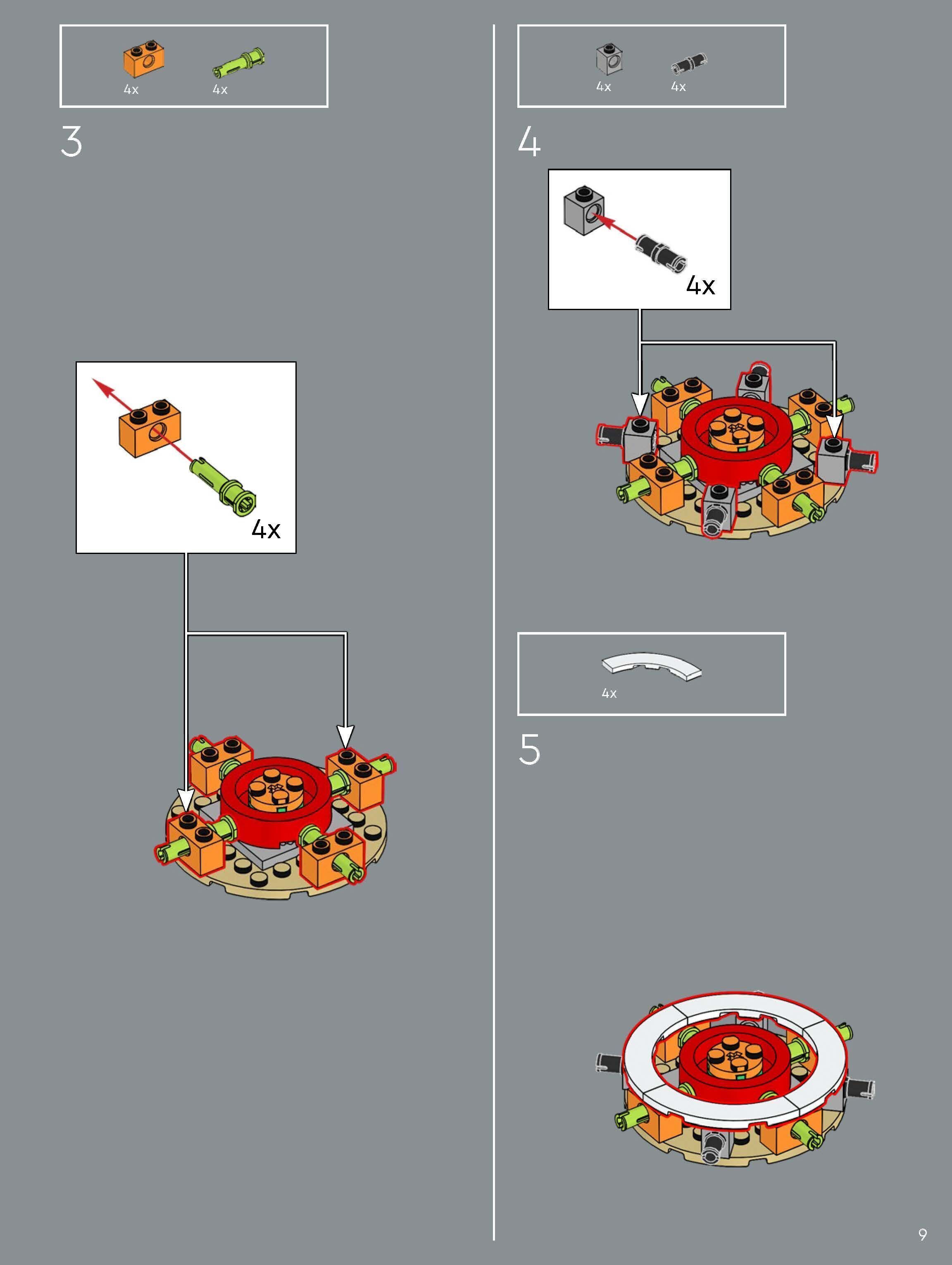 4x 4x

3

4x

4x 4x

4

4x

4x

5

9