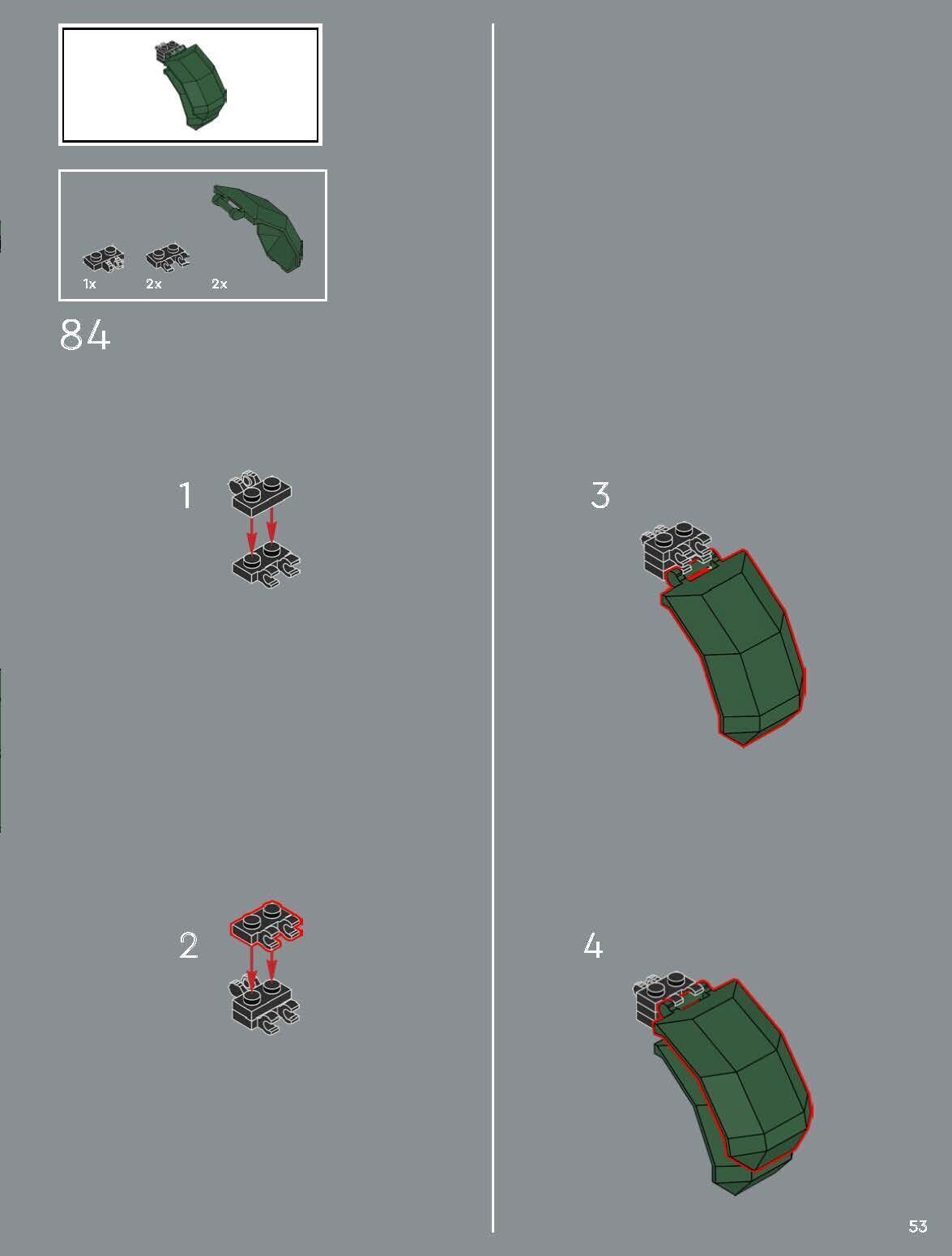 1x
2x
2x

84

1

2

3

4

53