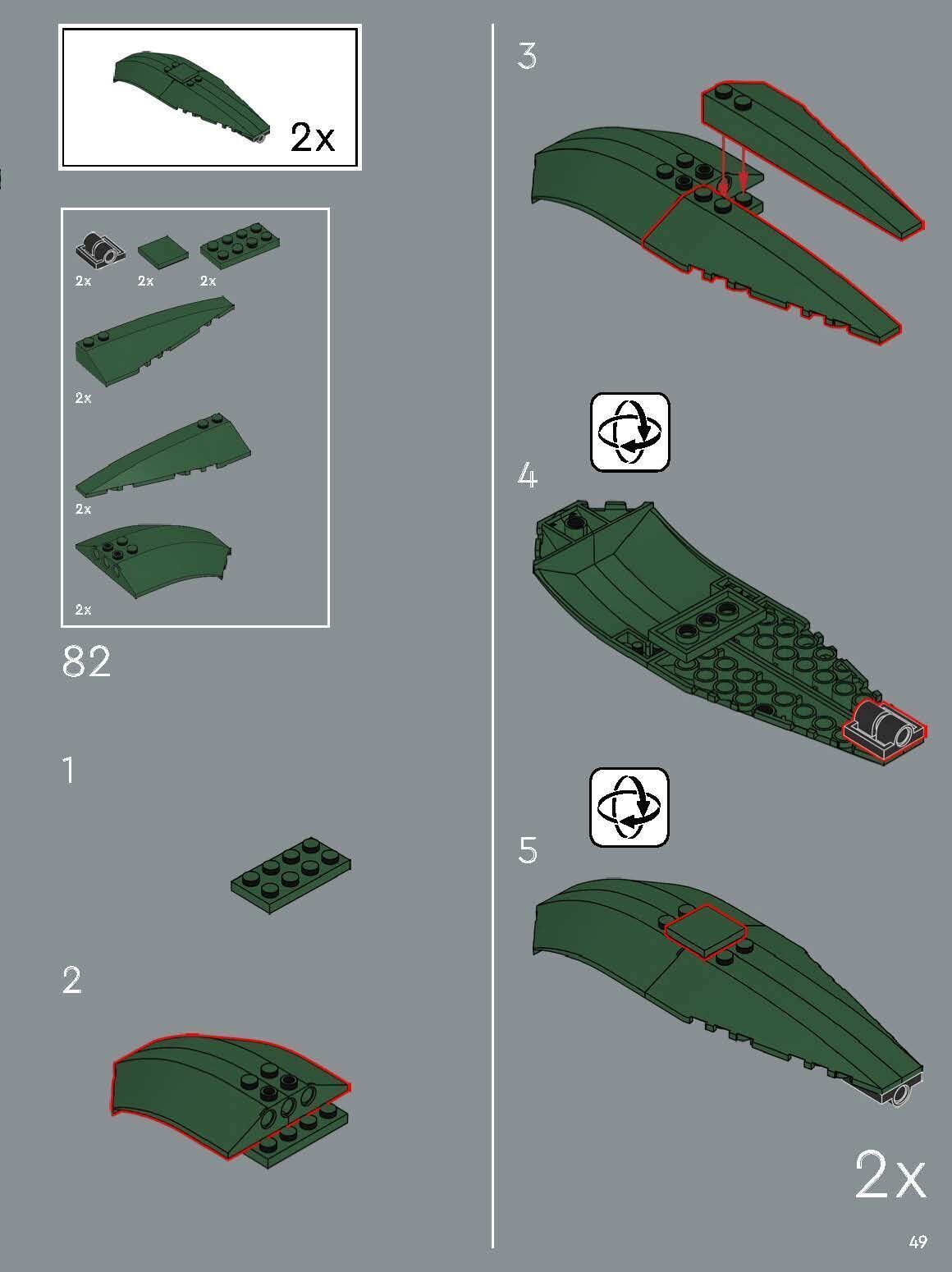 2x

2x
2x
2x

2x

2x

2x

82

1

2

3

4

5

2x

49