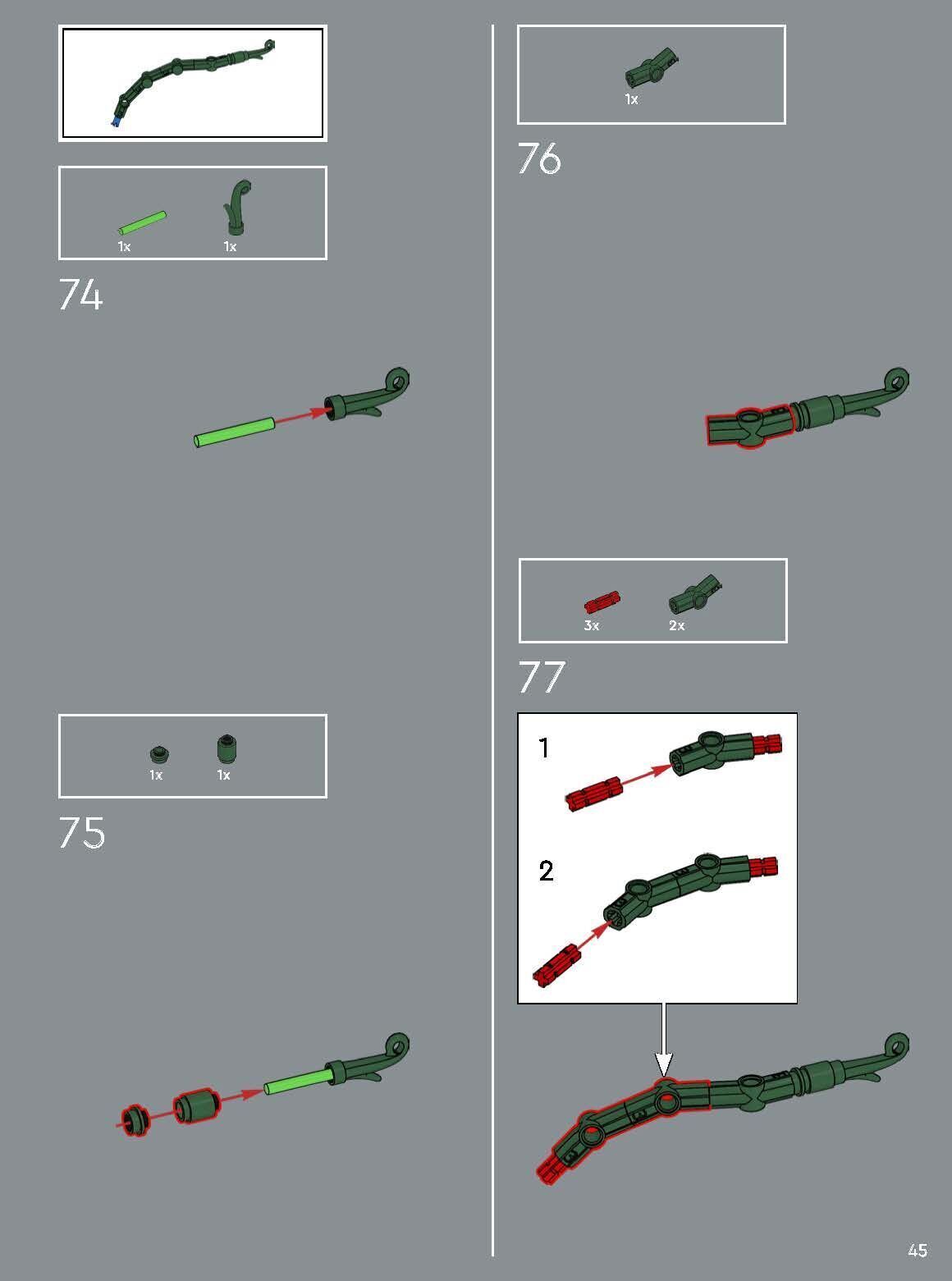 1x 1x

74

1x 1x

75

1x

76

3x 2x

77

1

2

45