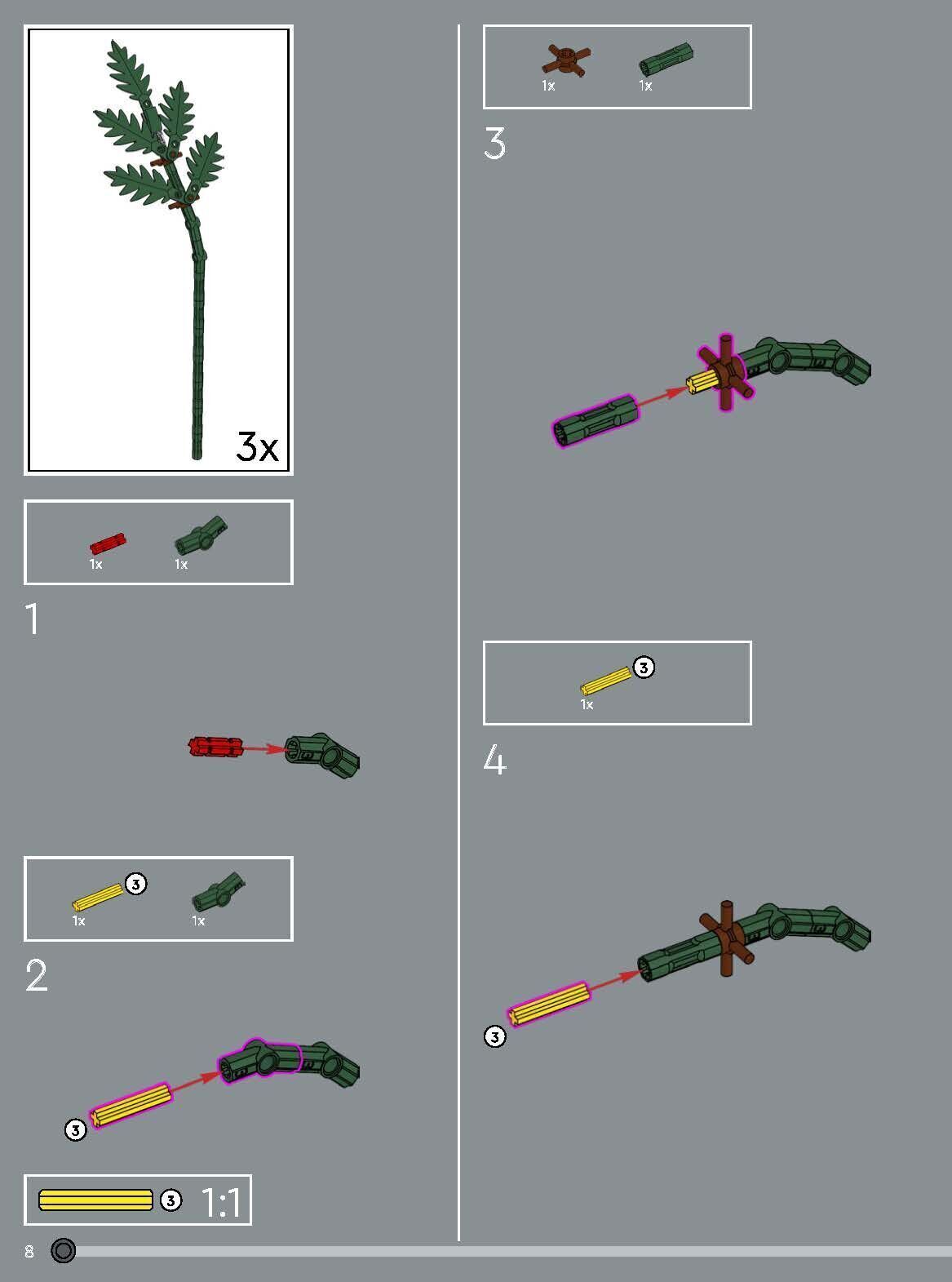 3x

1x 1x

1

3
1x 1x

2

3

3 1:1

8

1x 1x

3

3
1x

4

3