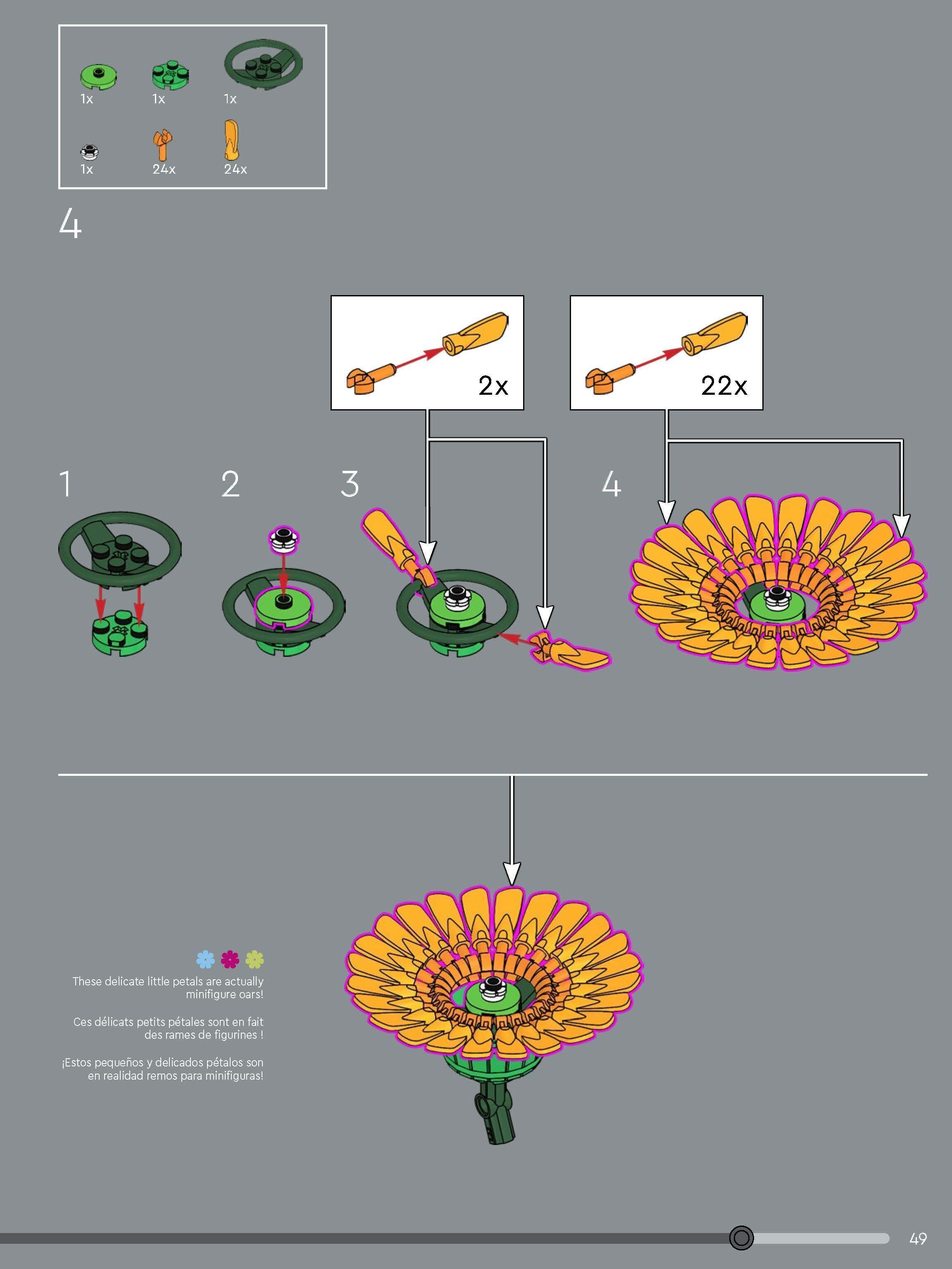 1x 1x 1x

1x 24x 24x

4

2x

22x

1

2

3

4

These delicate little petals are actually minifigure oars!

Ces délicats petits pétales sont en fait des rames de figurines !

¡Estos pequeños y delicados pétalos son en realidad remos para minifiguras!

49