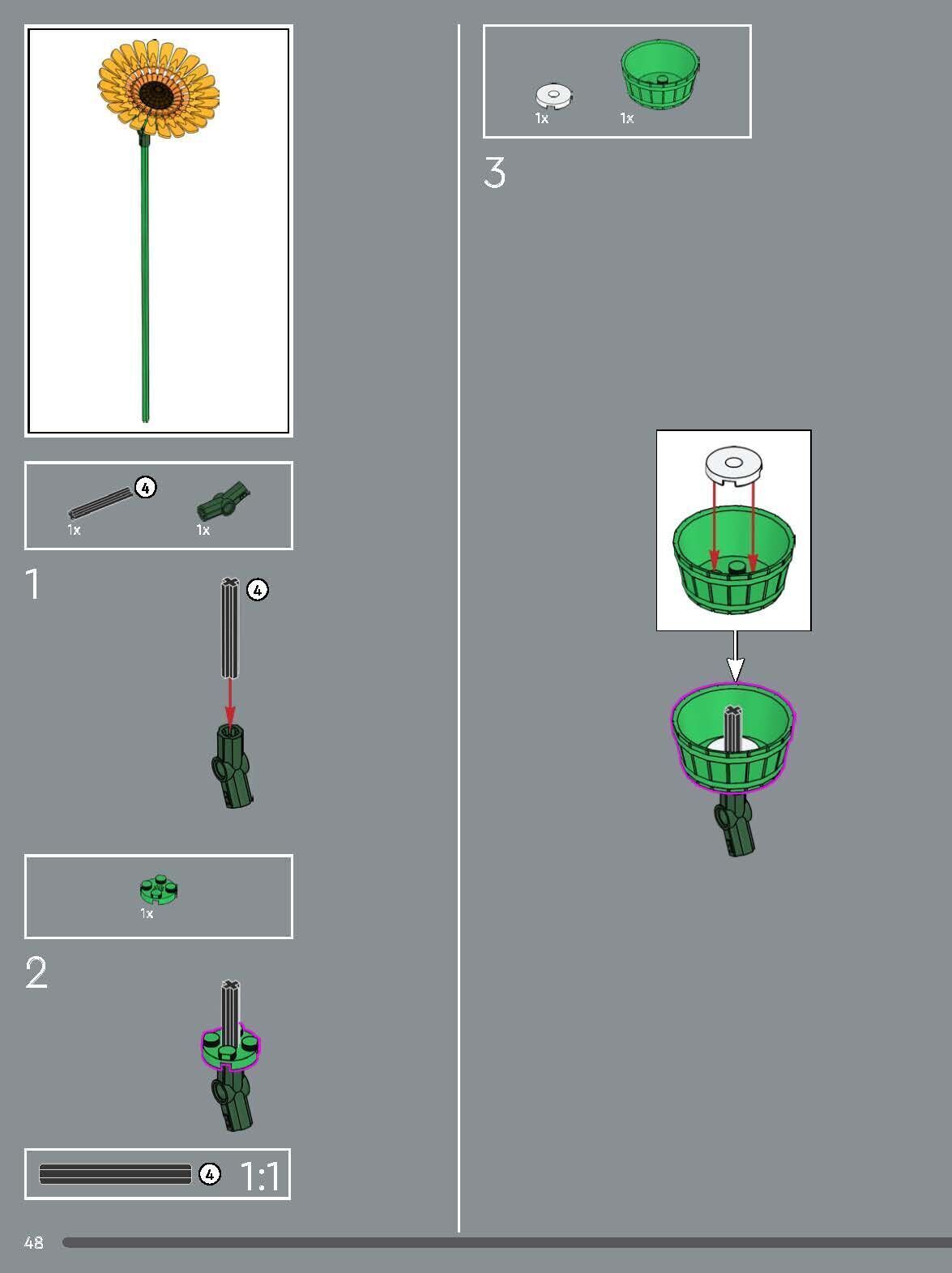 4
1x
1x

1

4

1x

2

4
1:1

1x
1x

3

48