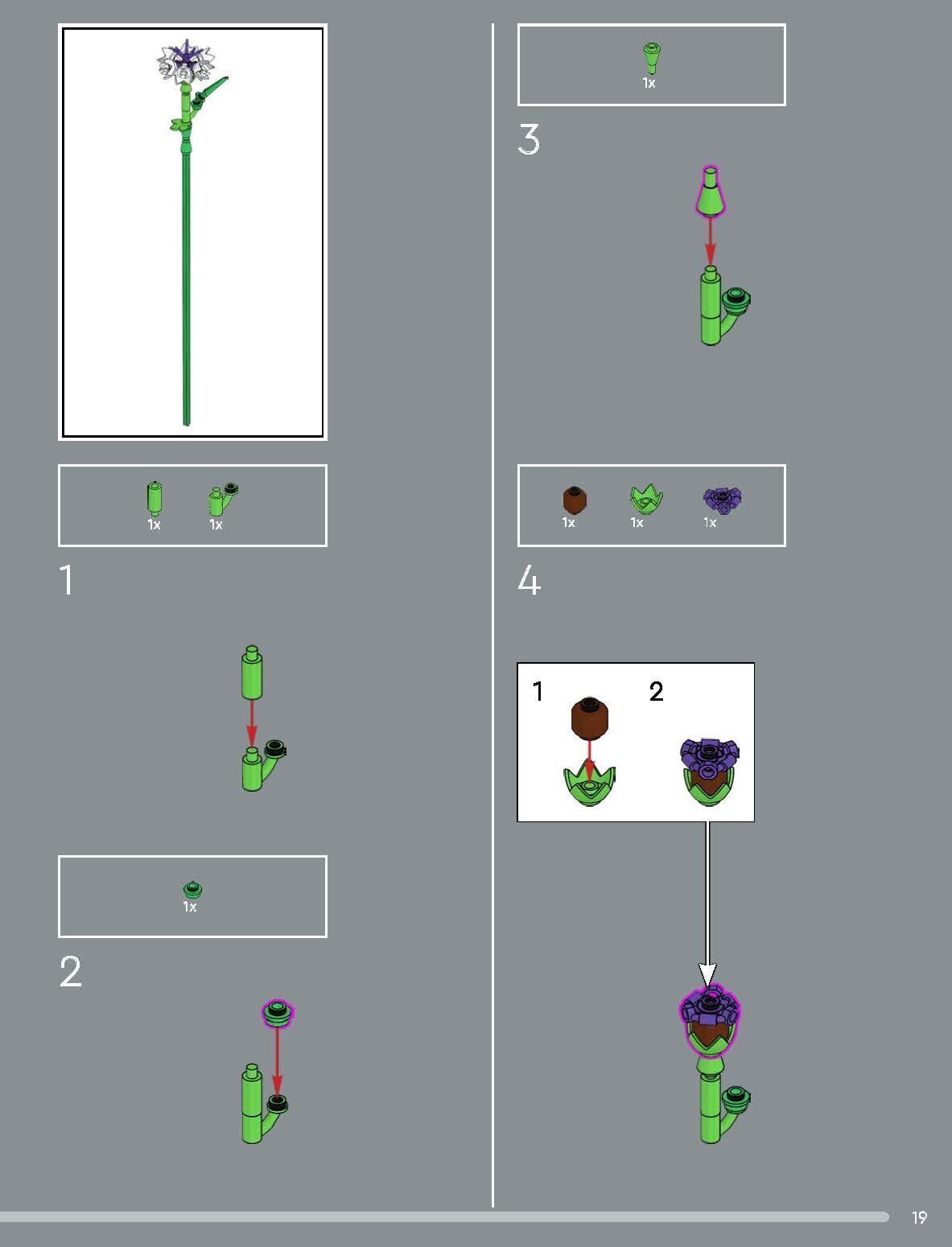 1x 1x

1

1x

2

1x

3

1x 1x 1x

4

1 2

19