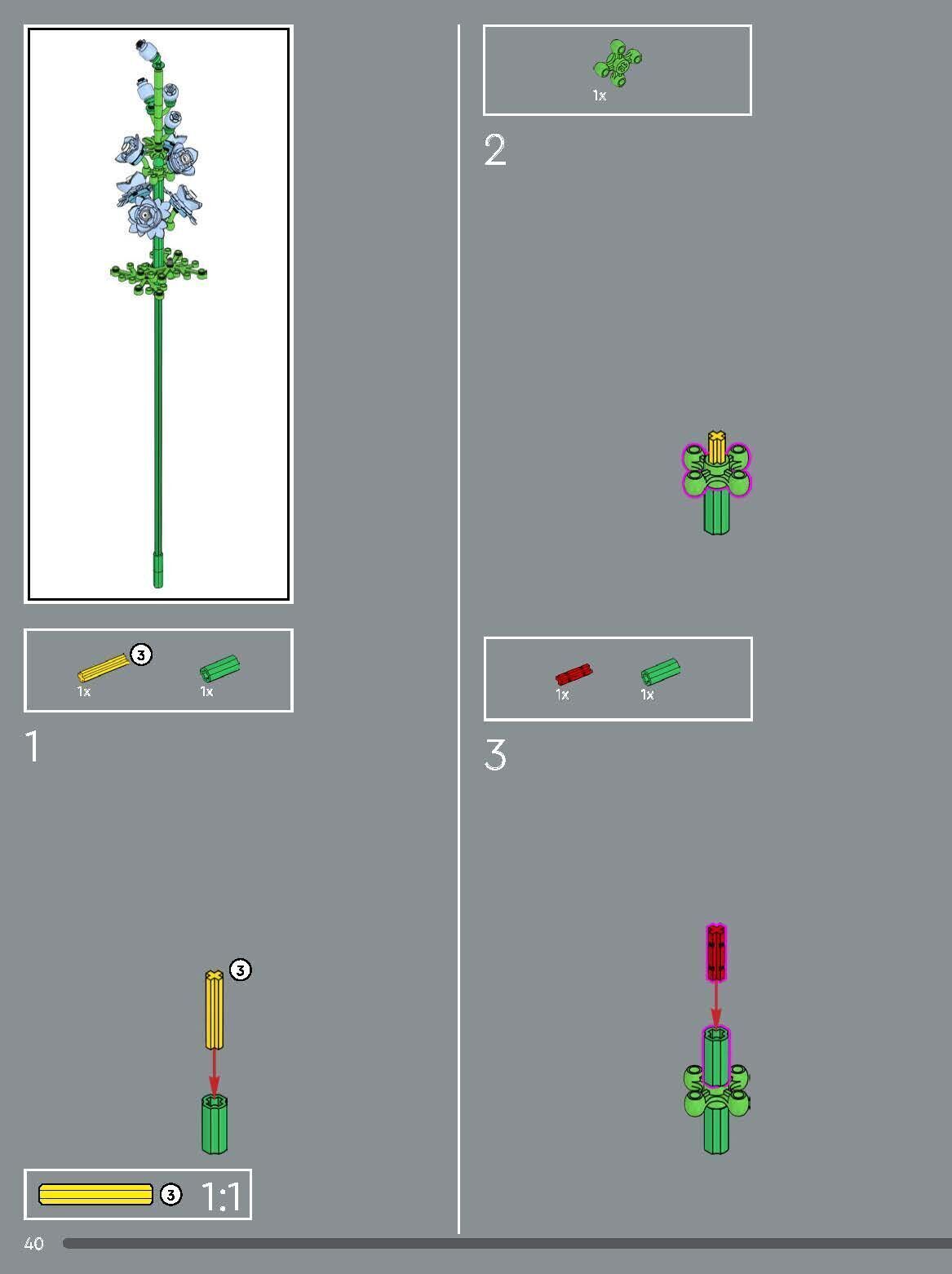 3
1x
1x

1

3

3 1:1

1x

2

1x
1x

3

40