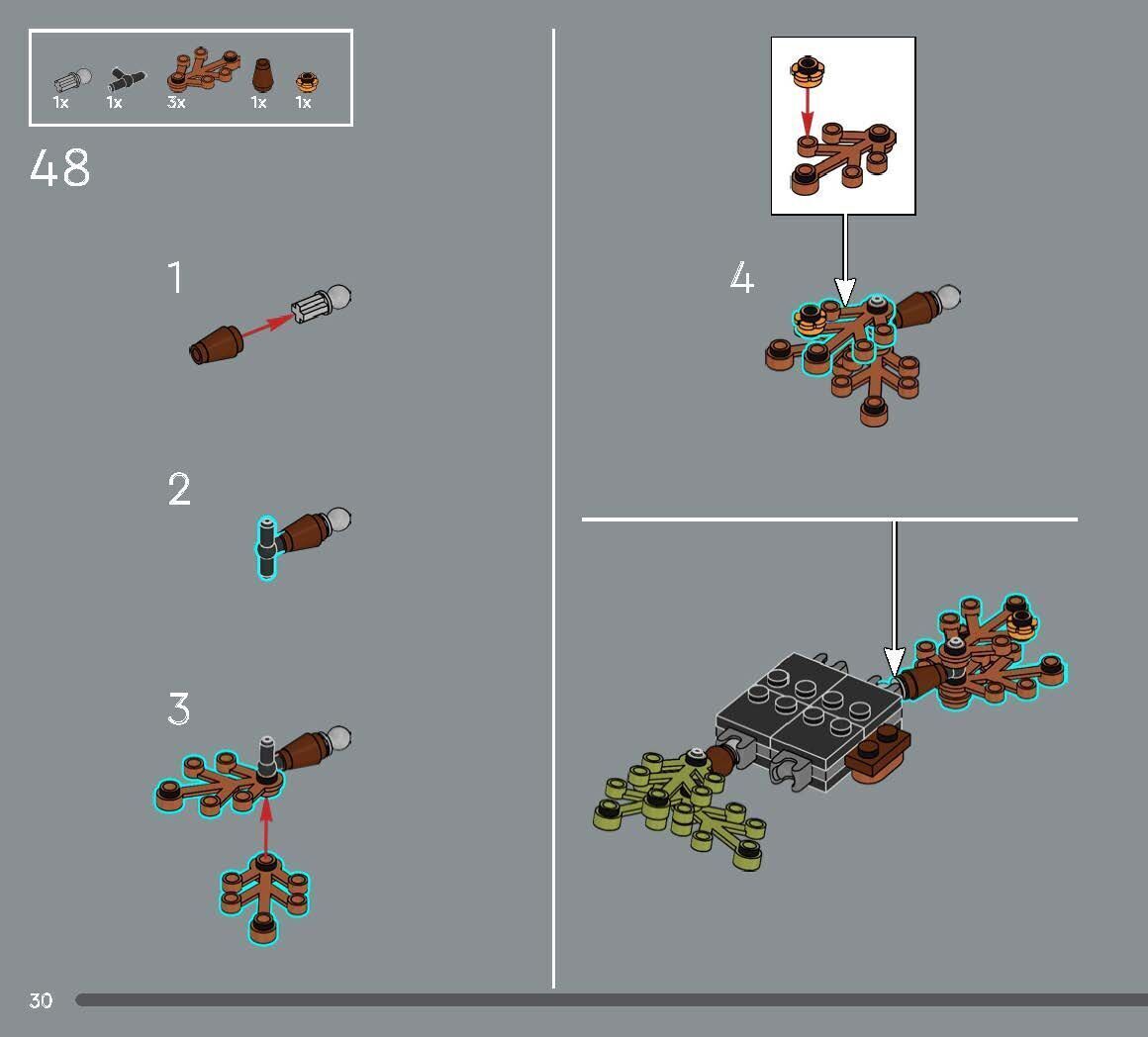 1x 1x 3x 1x 1x

48

1

2

3

4

30