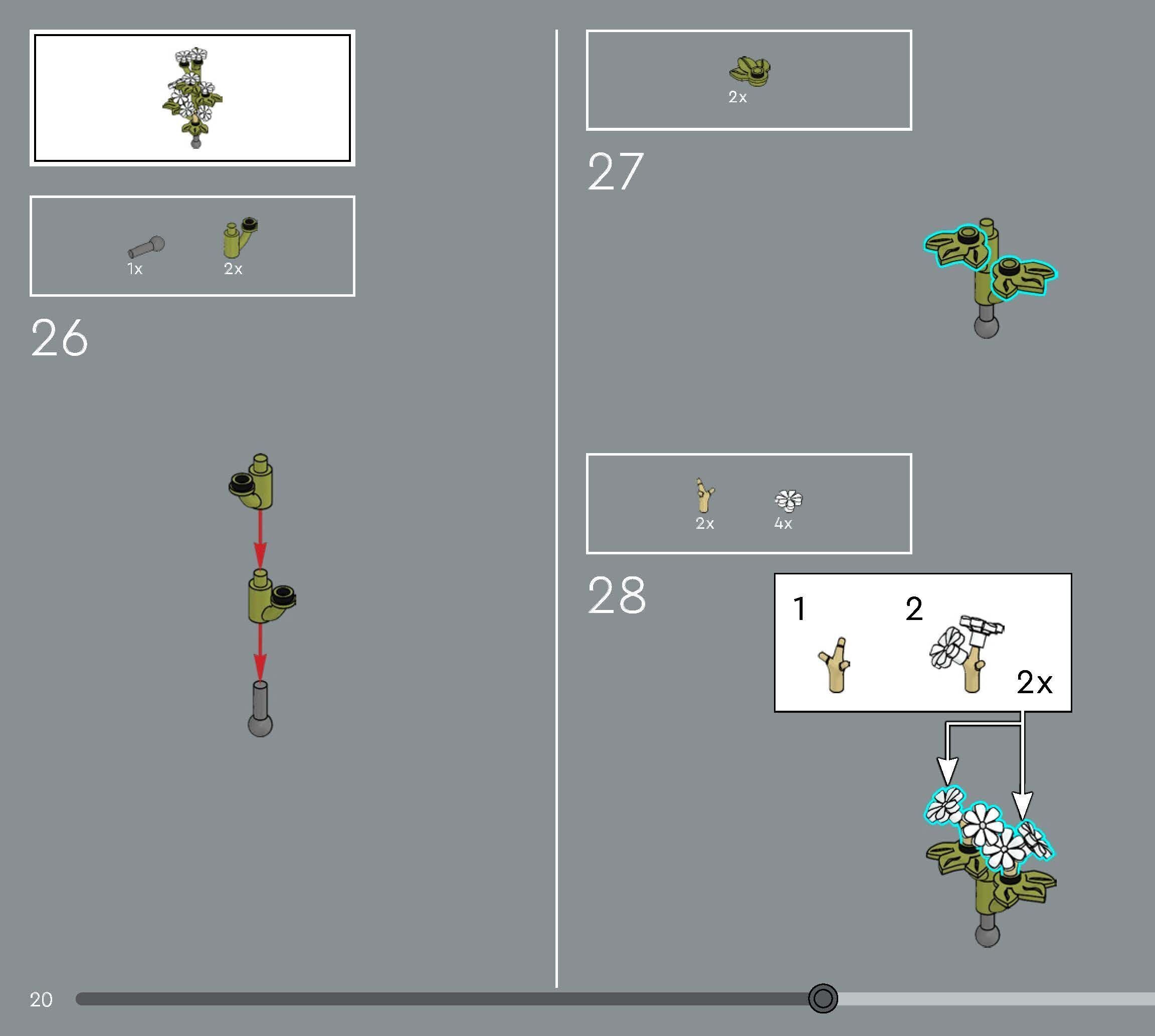 1x 2x

26

2x

27

2x 4x

28

1 2 2x

20