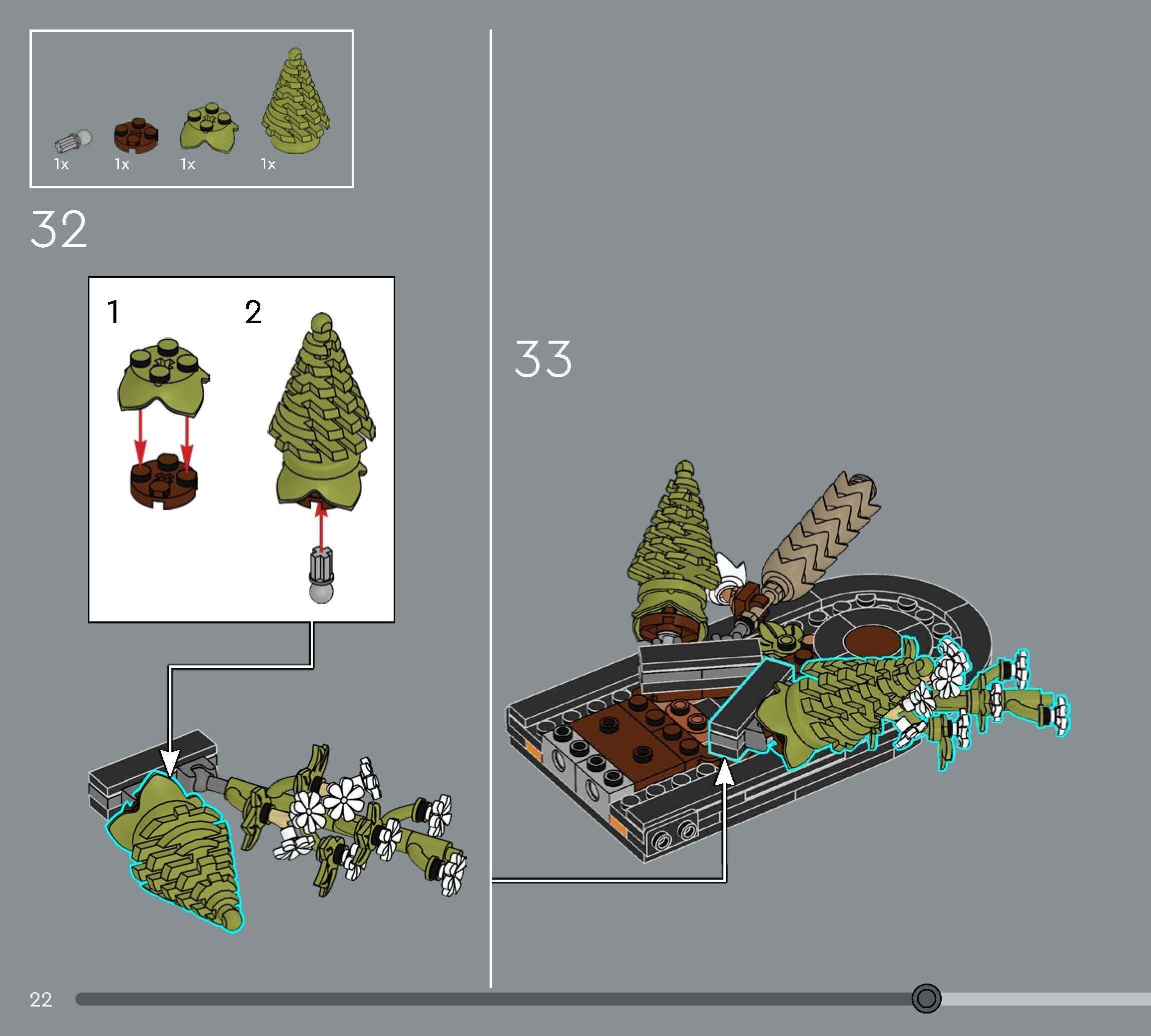 1x 1x 1x 1x

32

1 2

33

22