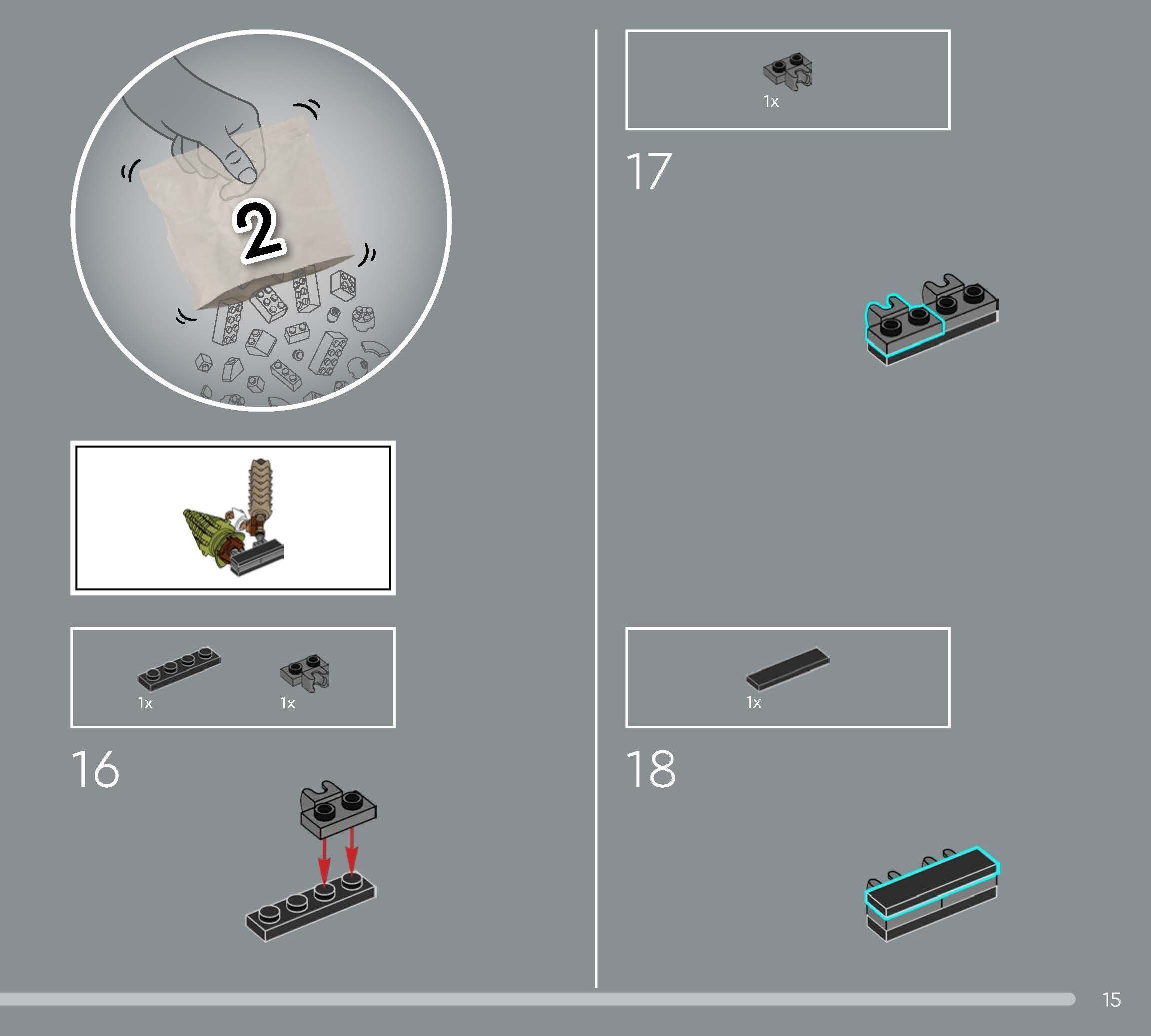 2

1x

1x

16

1x

17

1x

18

15