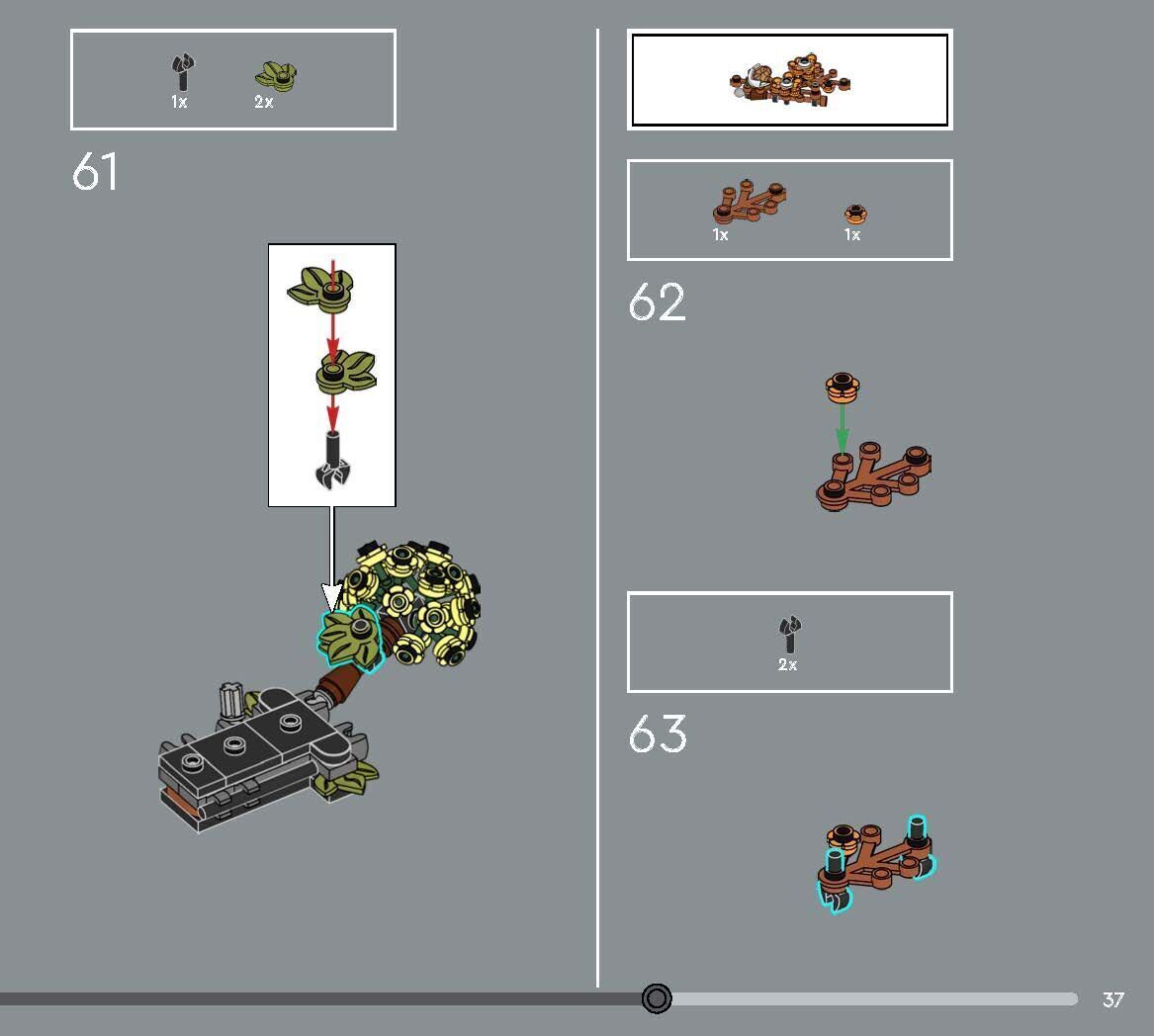 1x 2x

61

1x 1x

62

2x

63

37