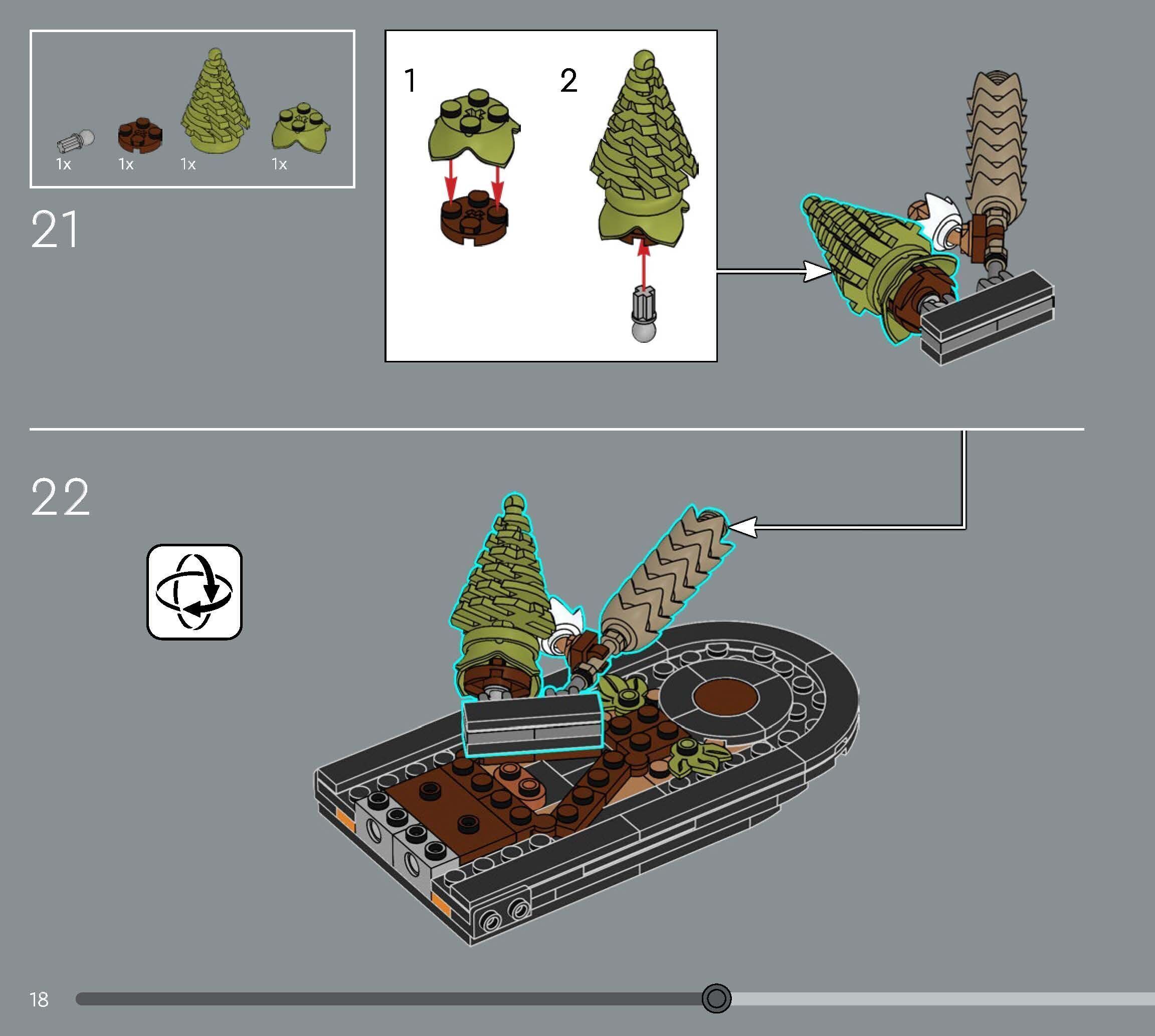 1x 1x 1x 1x

21

1

2

22

18