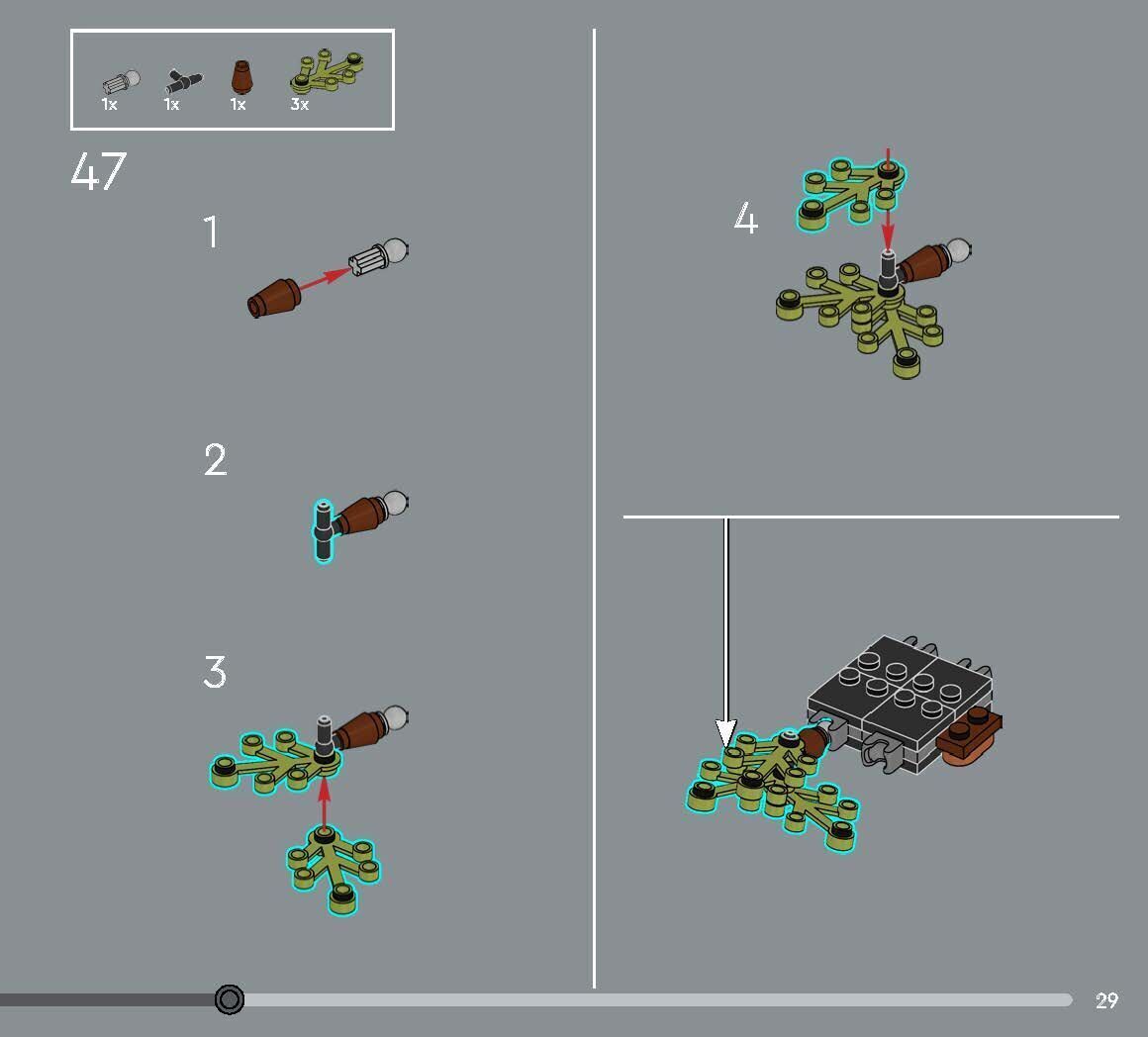 1x 1x 1x 3x

47

1

2

3

4

29