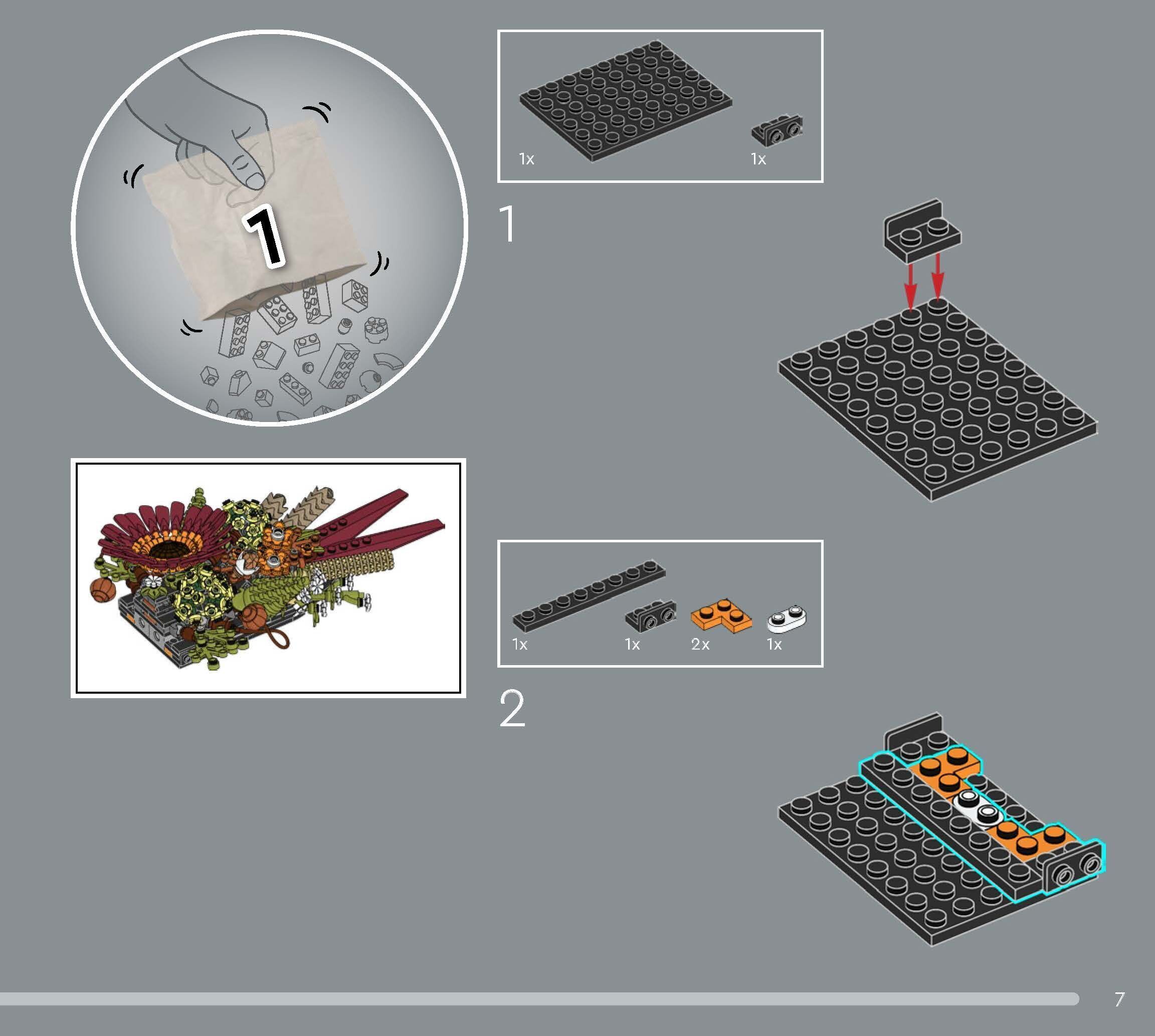 1

1x

1x

1

1x

1x

2x

1x

2

7