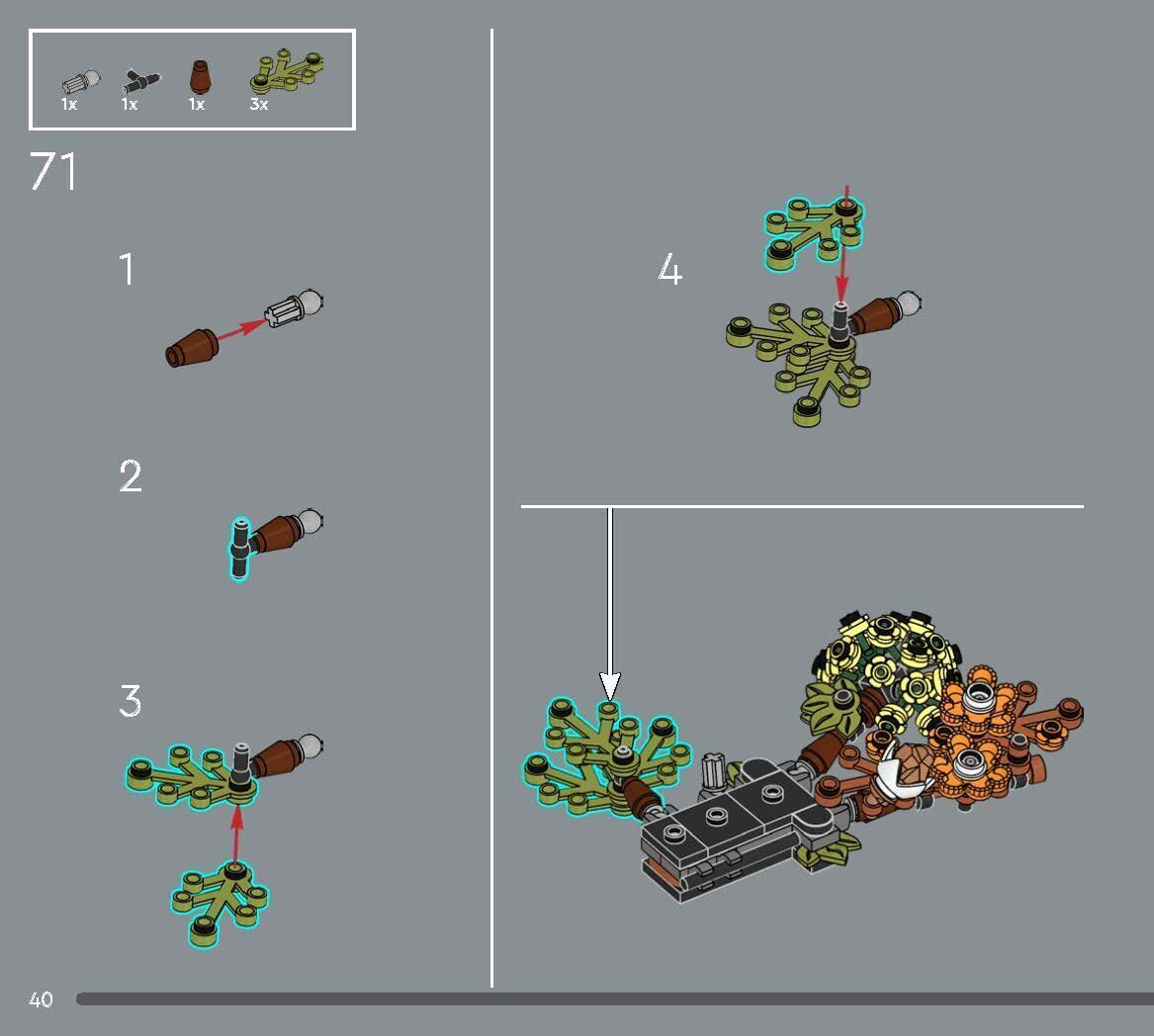 1x 1x 1x 3x

71

1

2

3

4

40