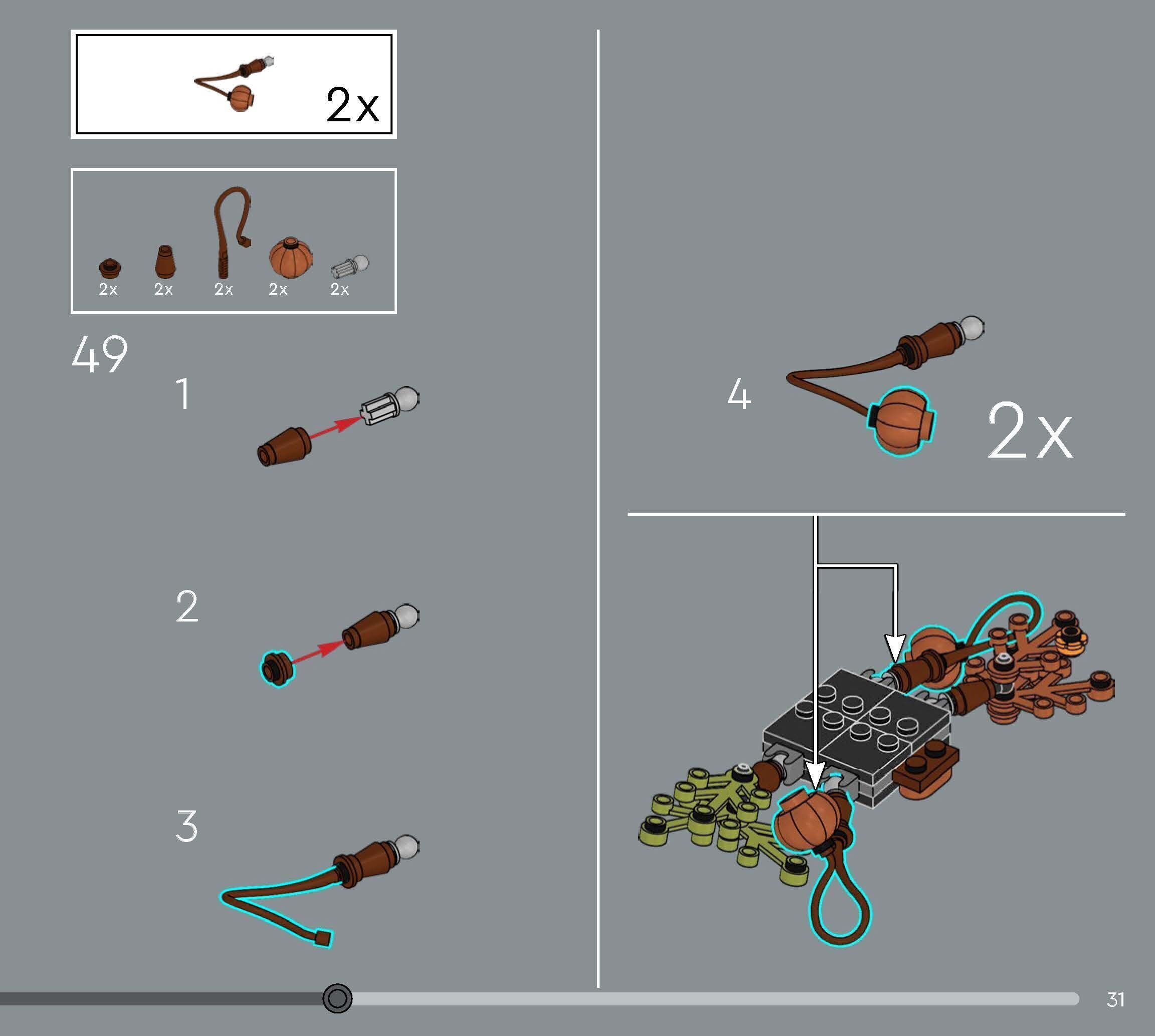 2x

2x 2x 2x 2x 2x

49

1

2

3

4

2x

31