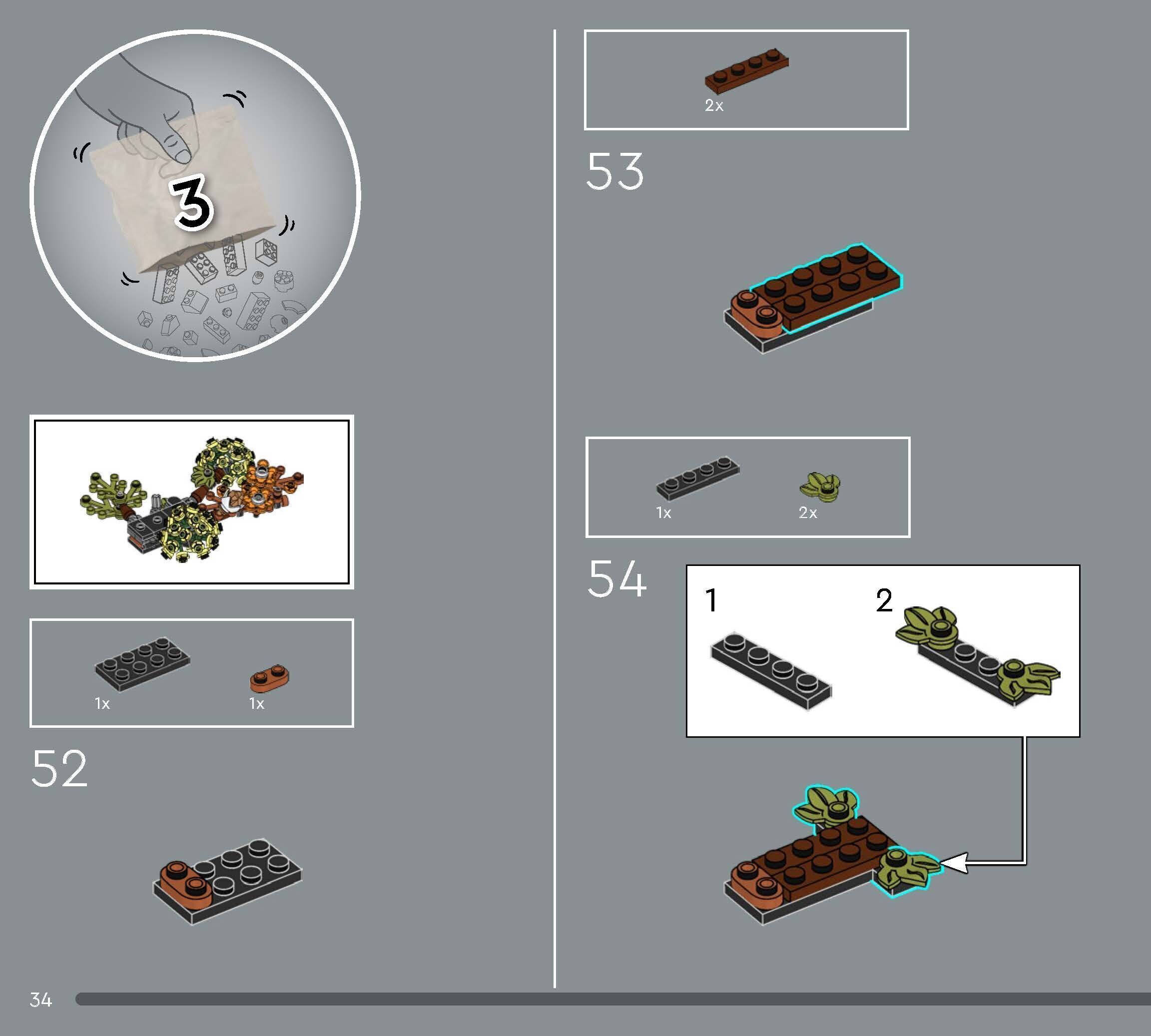 3

1x 1x

52

2x

53

1x 2x

54

1

2

34