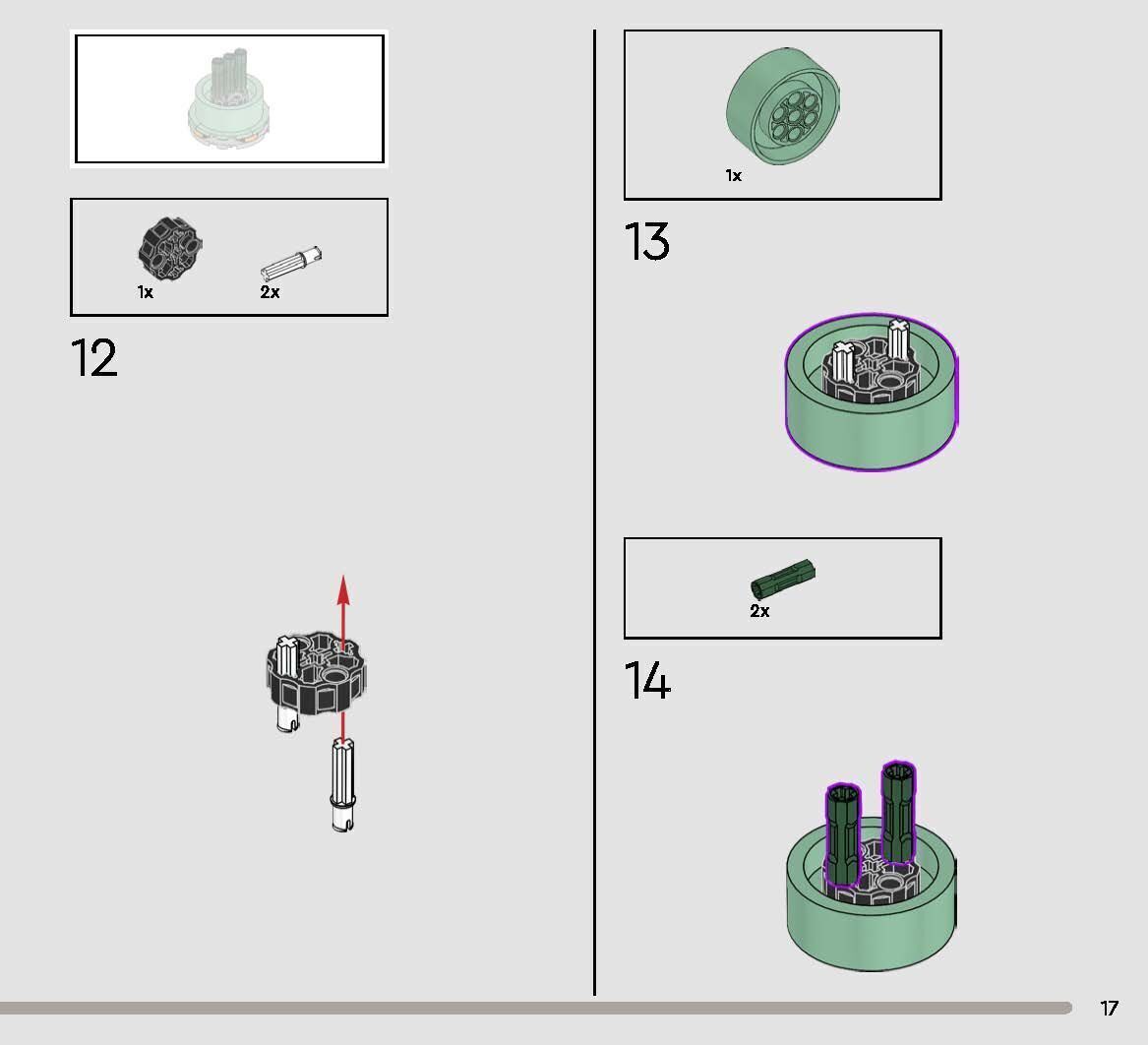 1x

2x

12

1x

13

2x

14

17