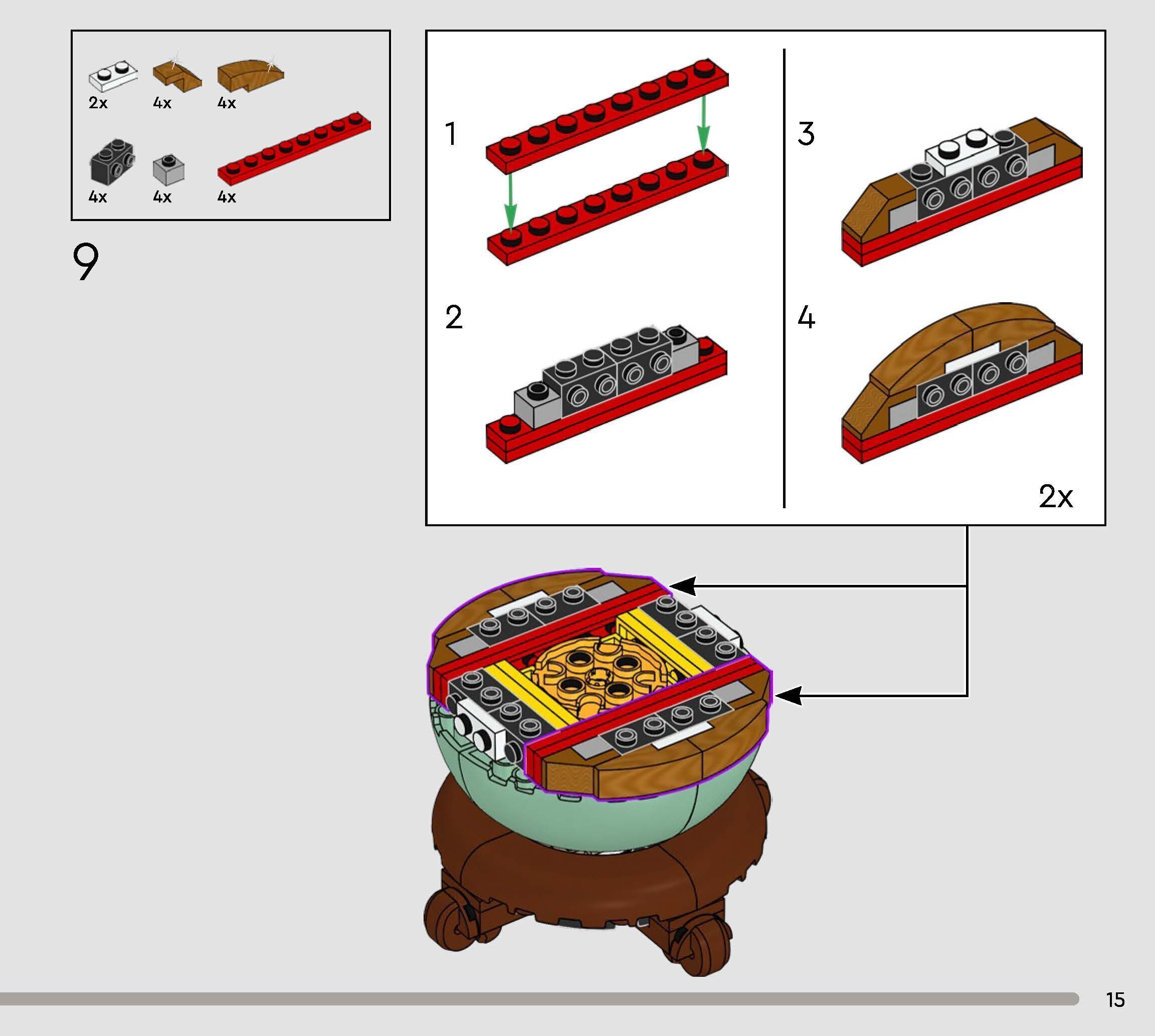 2x 4x 4x

4x 4x 4x

9

1

2

3

4

2x

15