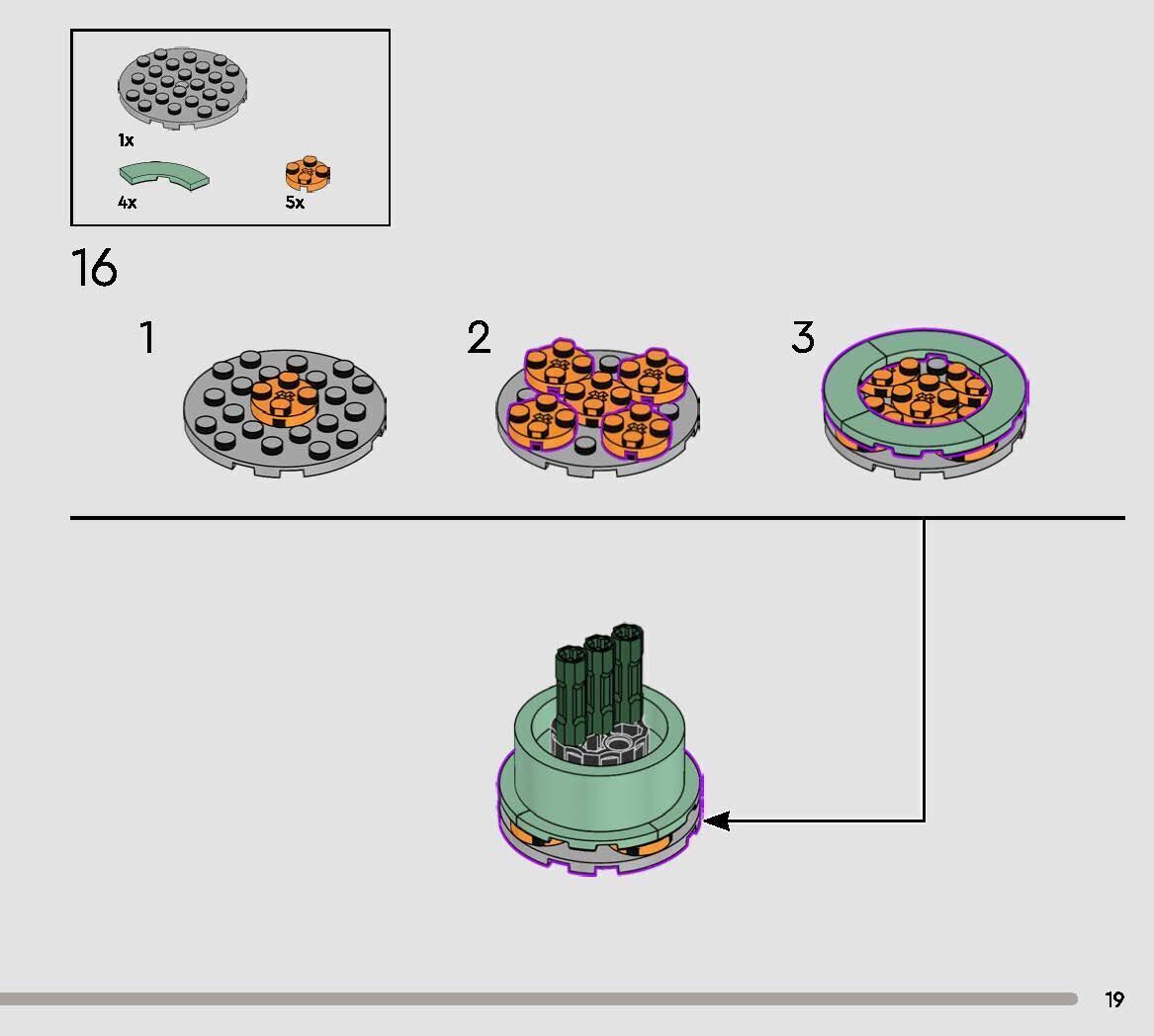 1x

4x

5x

16

1

2

3

19