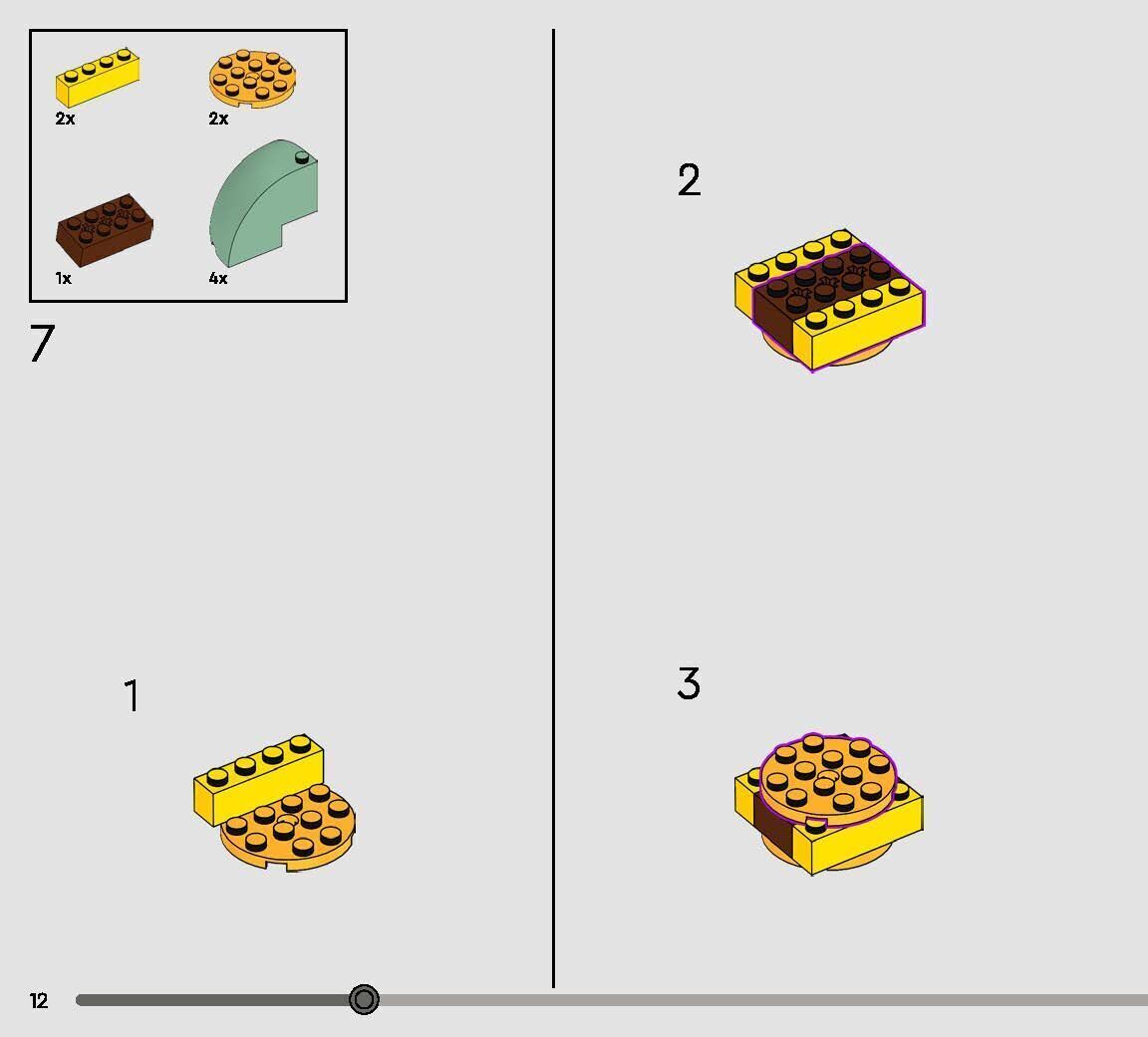 2x
2x
1x
4x
7
1
2
3
12