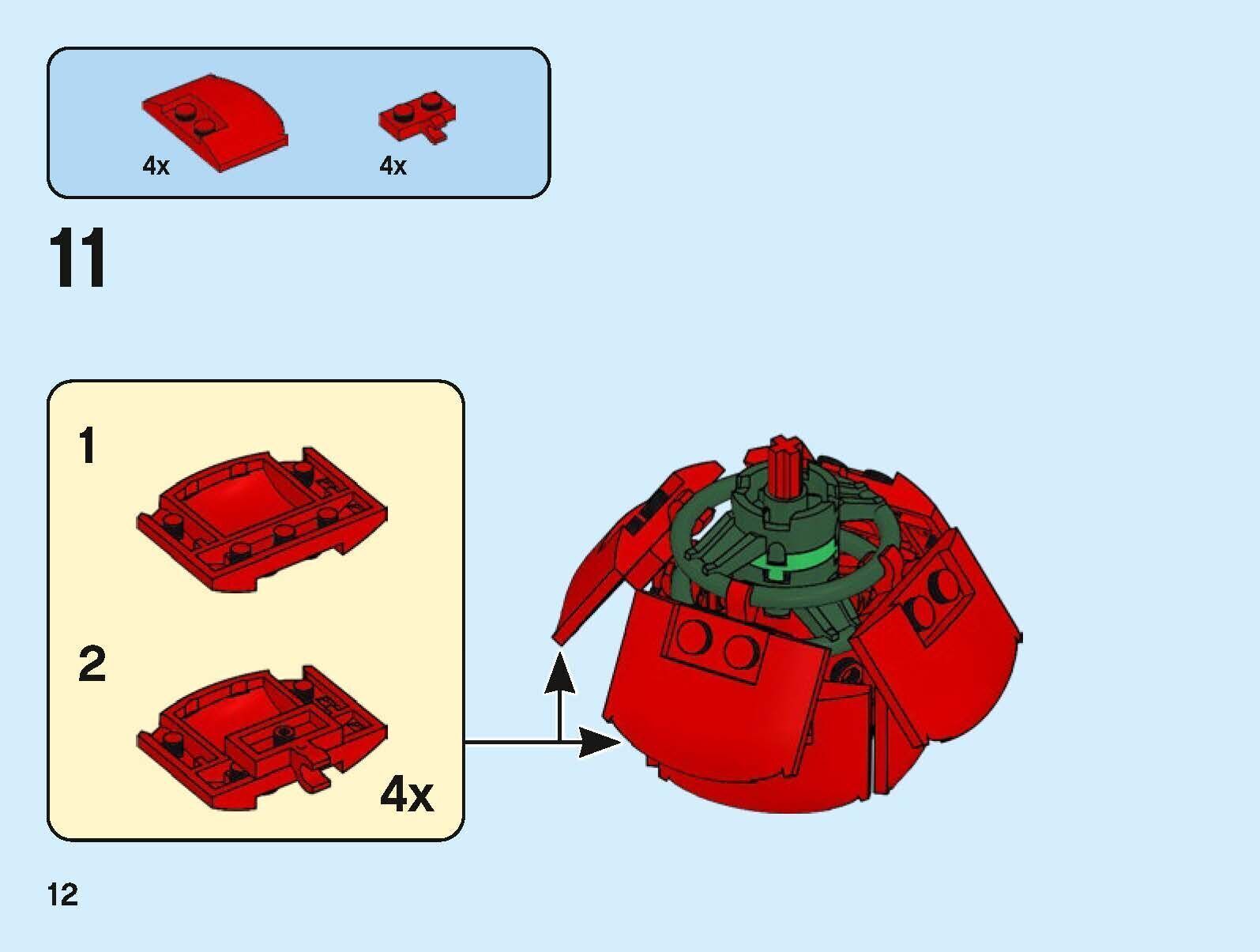 4x
4x

11

1

2

4x

12