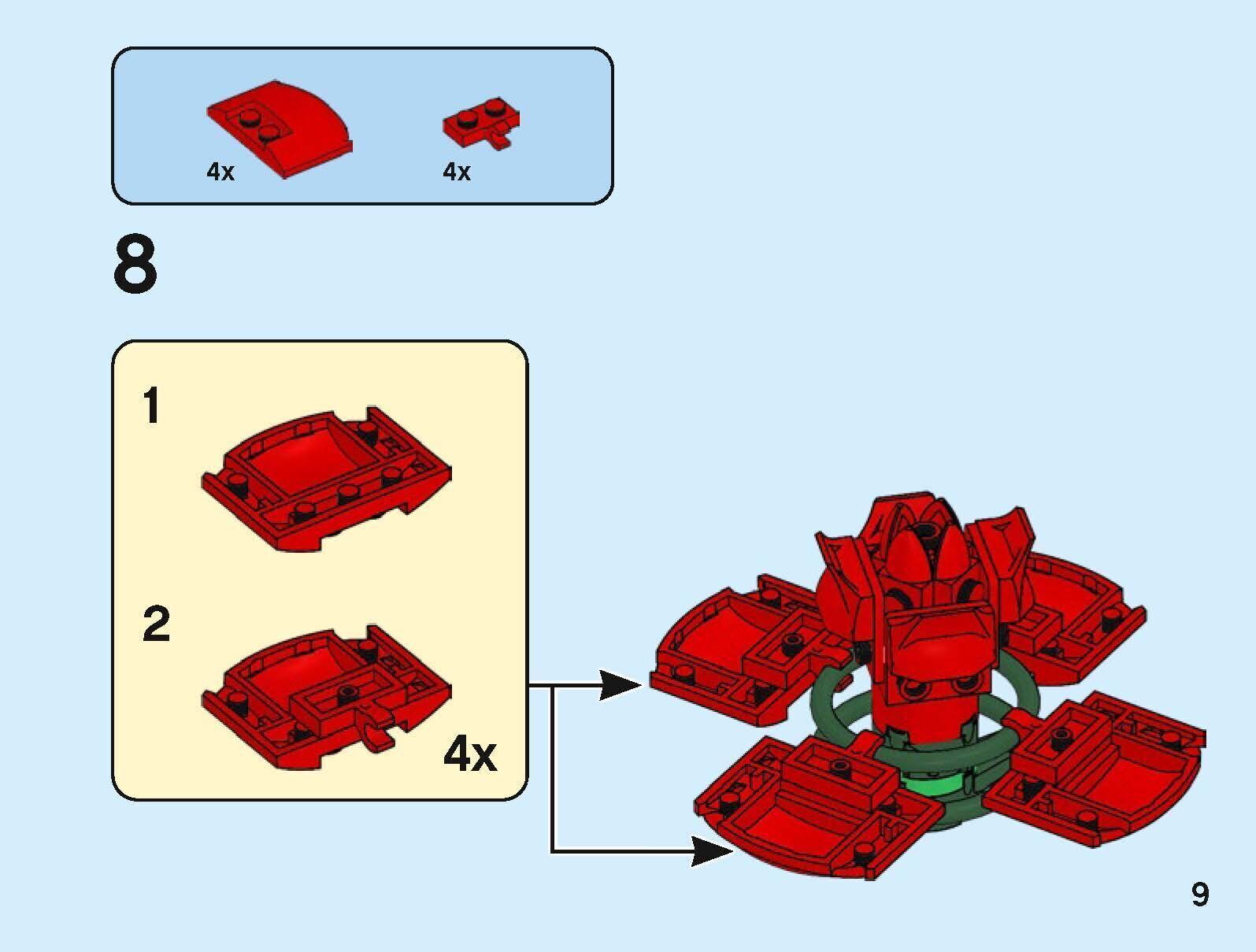 4x

4x

8

1

2

4x

9