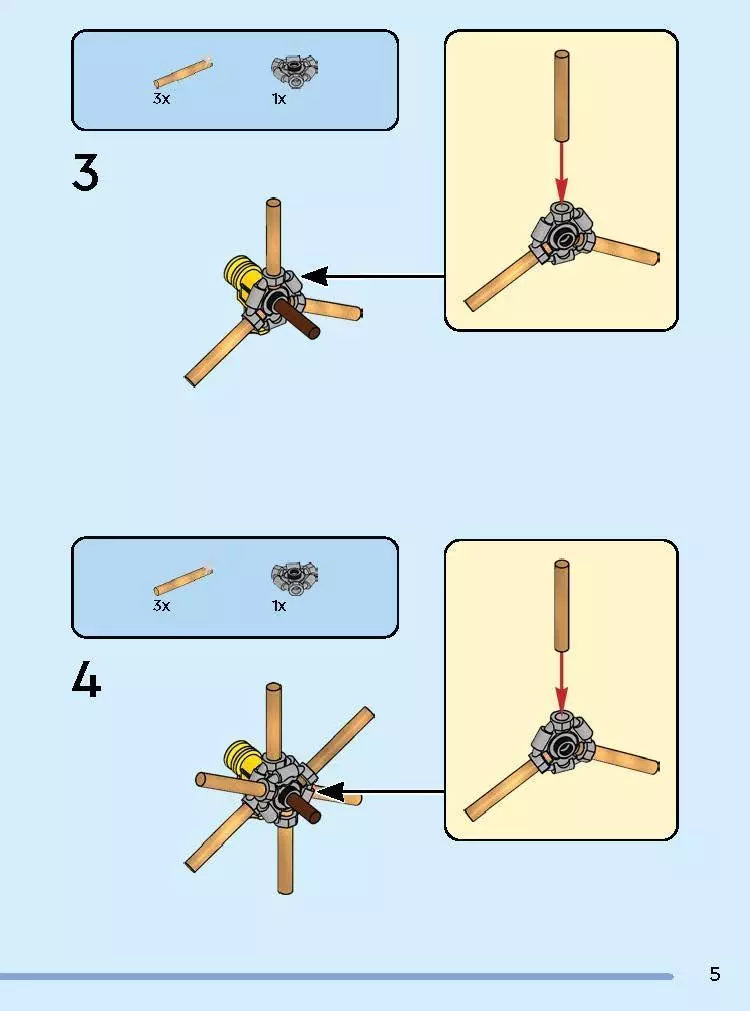 3x
1x

3

3x
1x

4

5