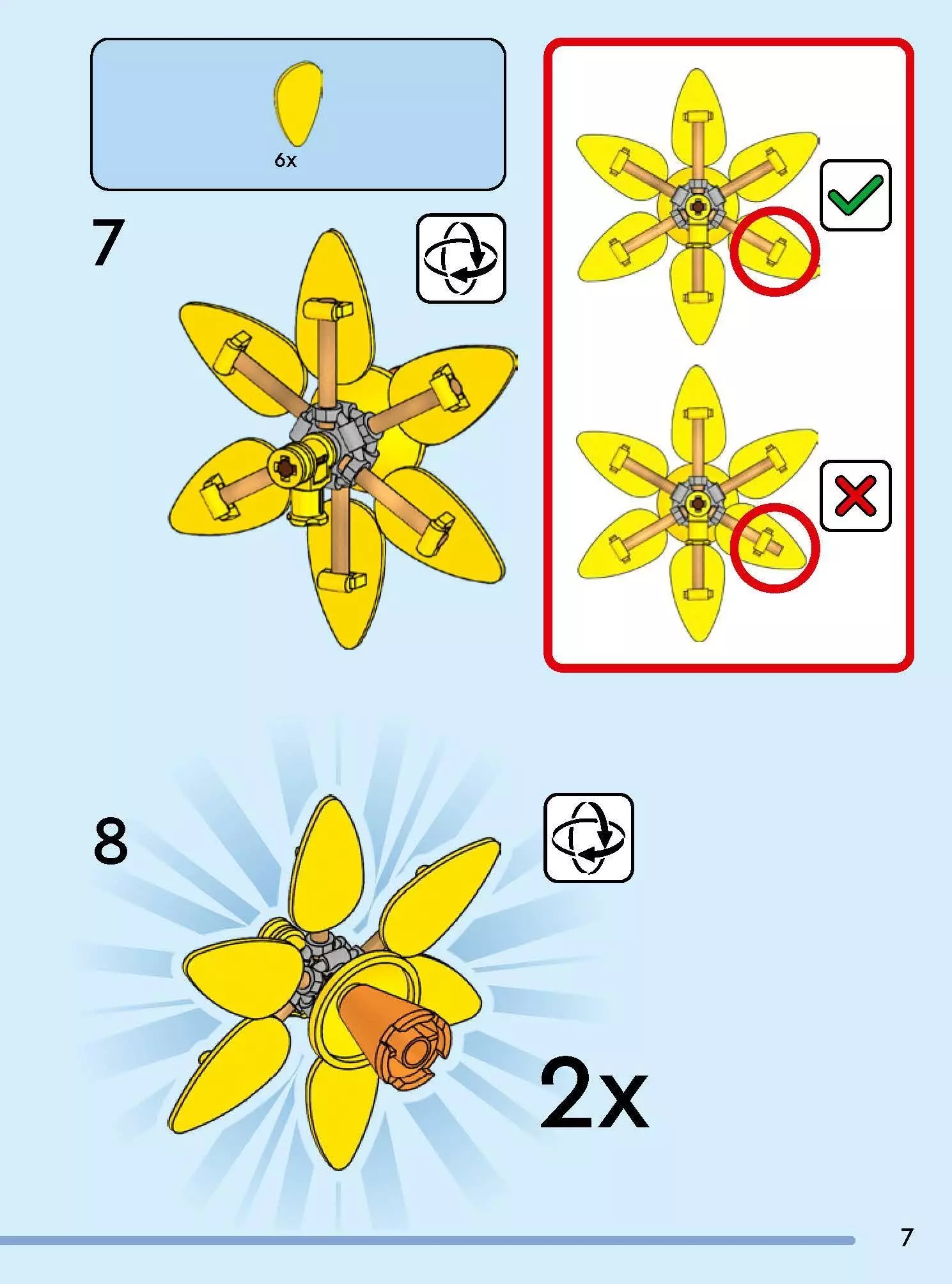 6x

7

8

2x

7