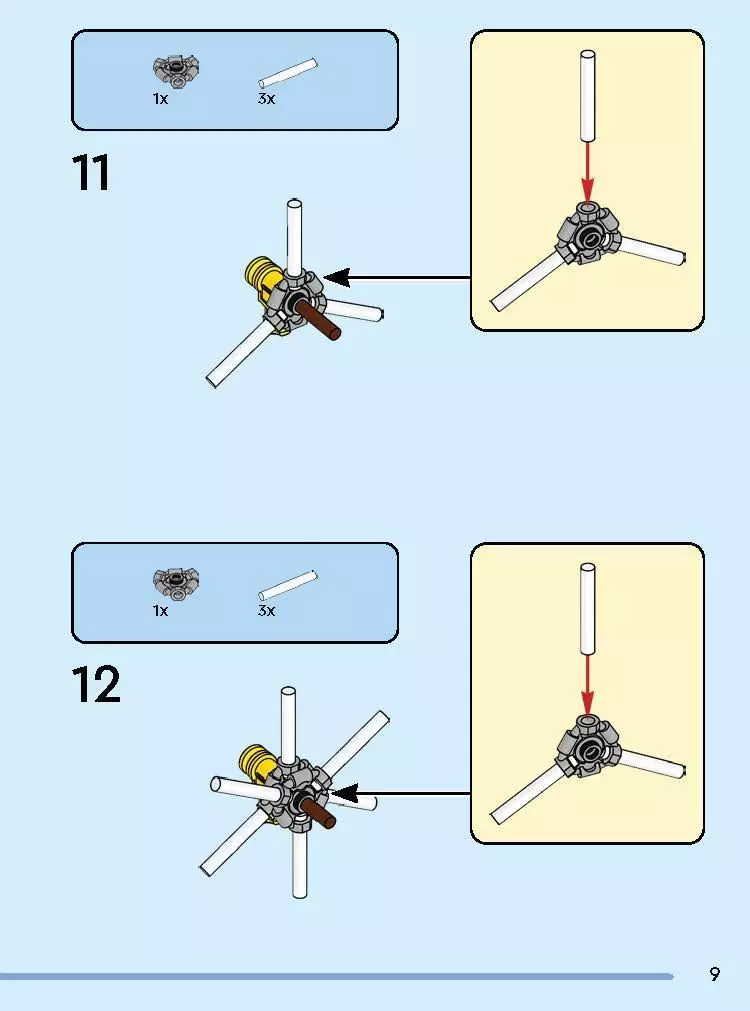 1x 3x

11

1x 3x

12

9