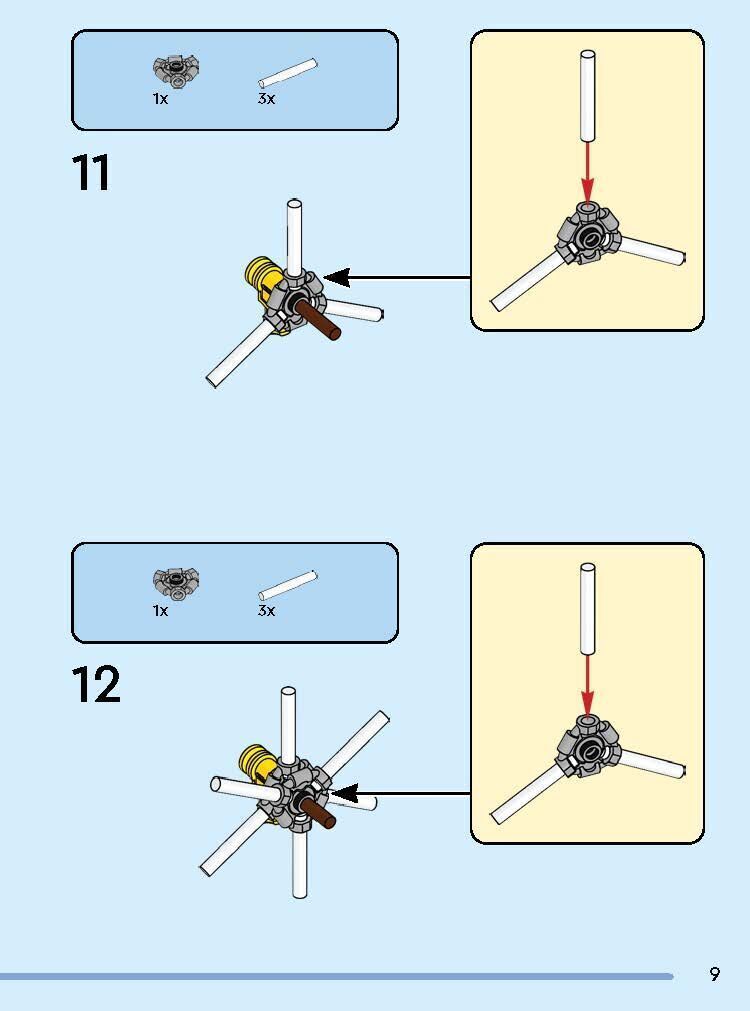 1x 3x

11

1x 3x

12

9