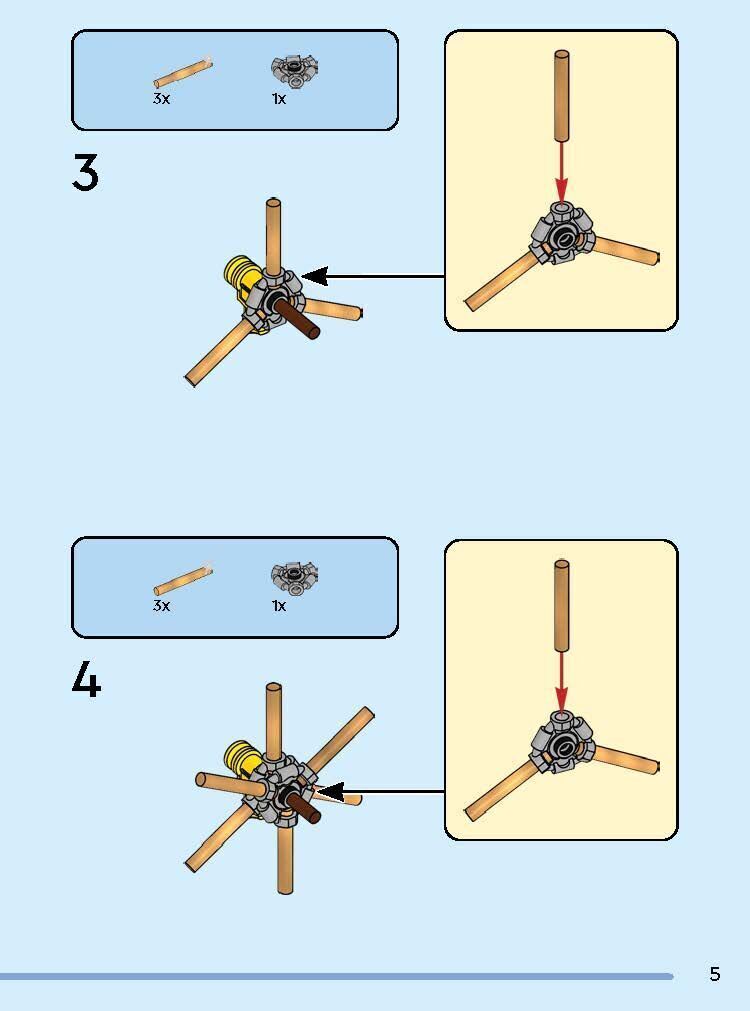 3x
1x

3

3x
1x

4

5