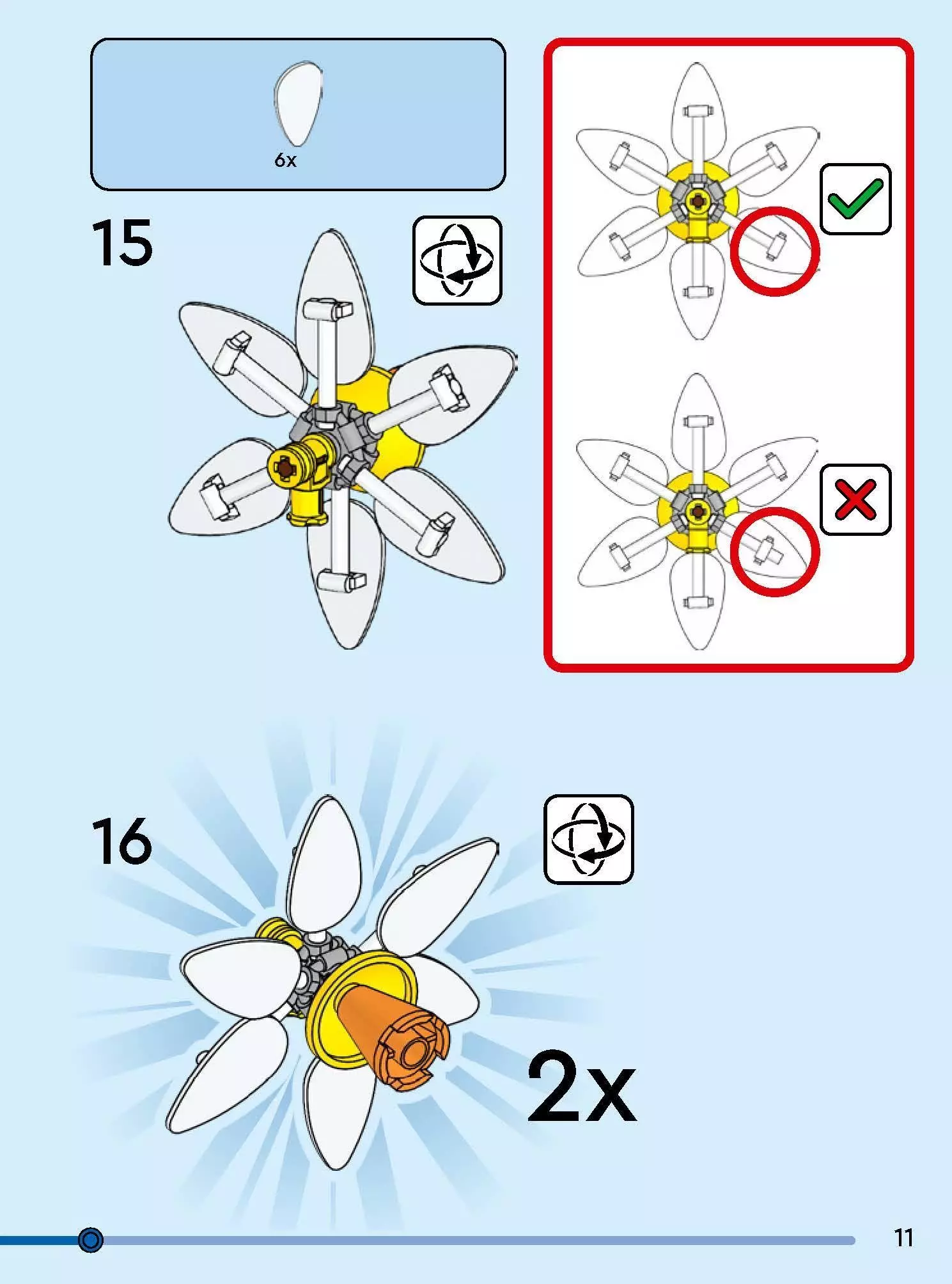 6x

15

16

2x

11