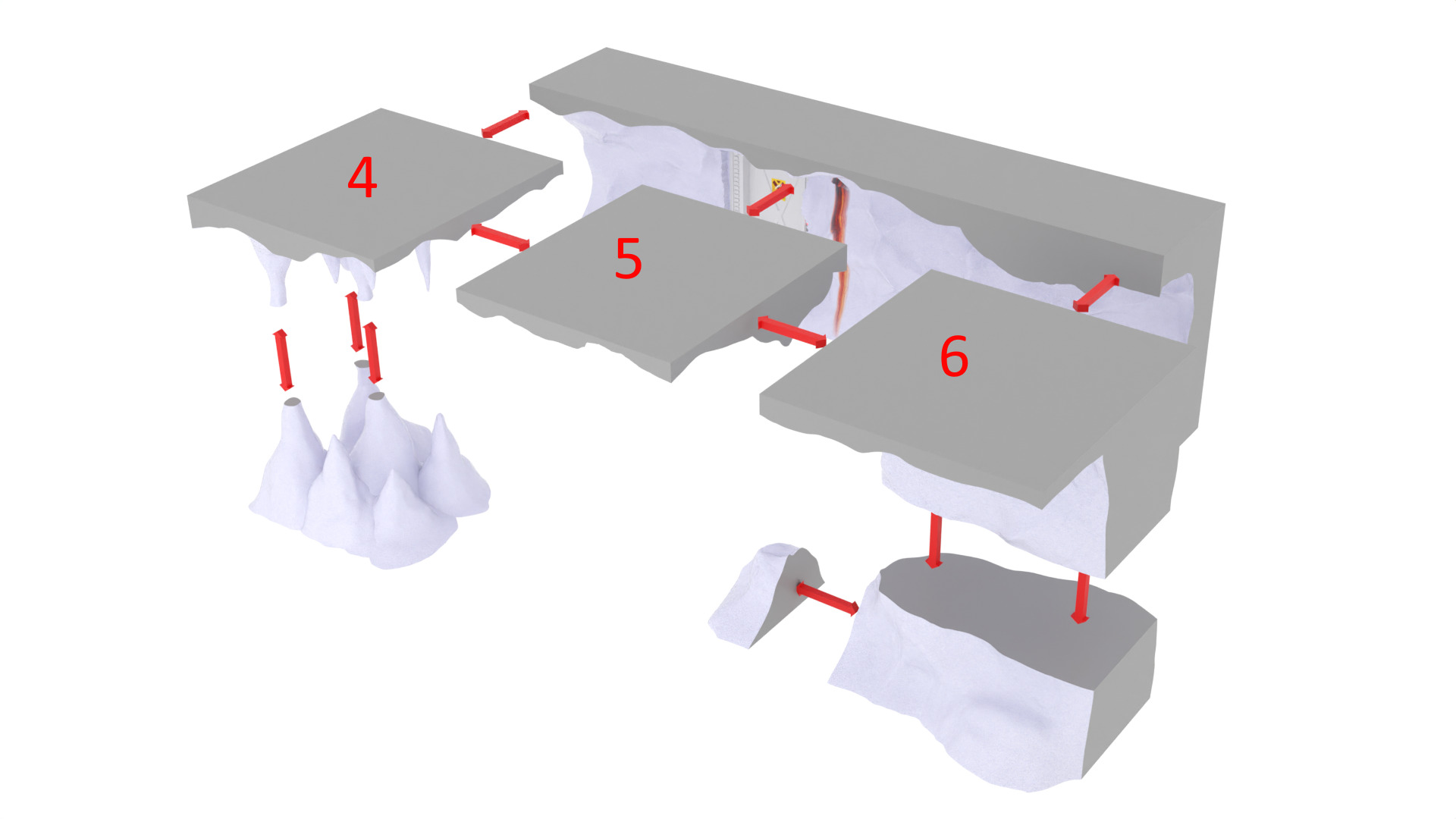 4

5

6