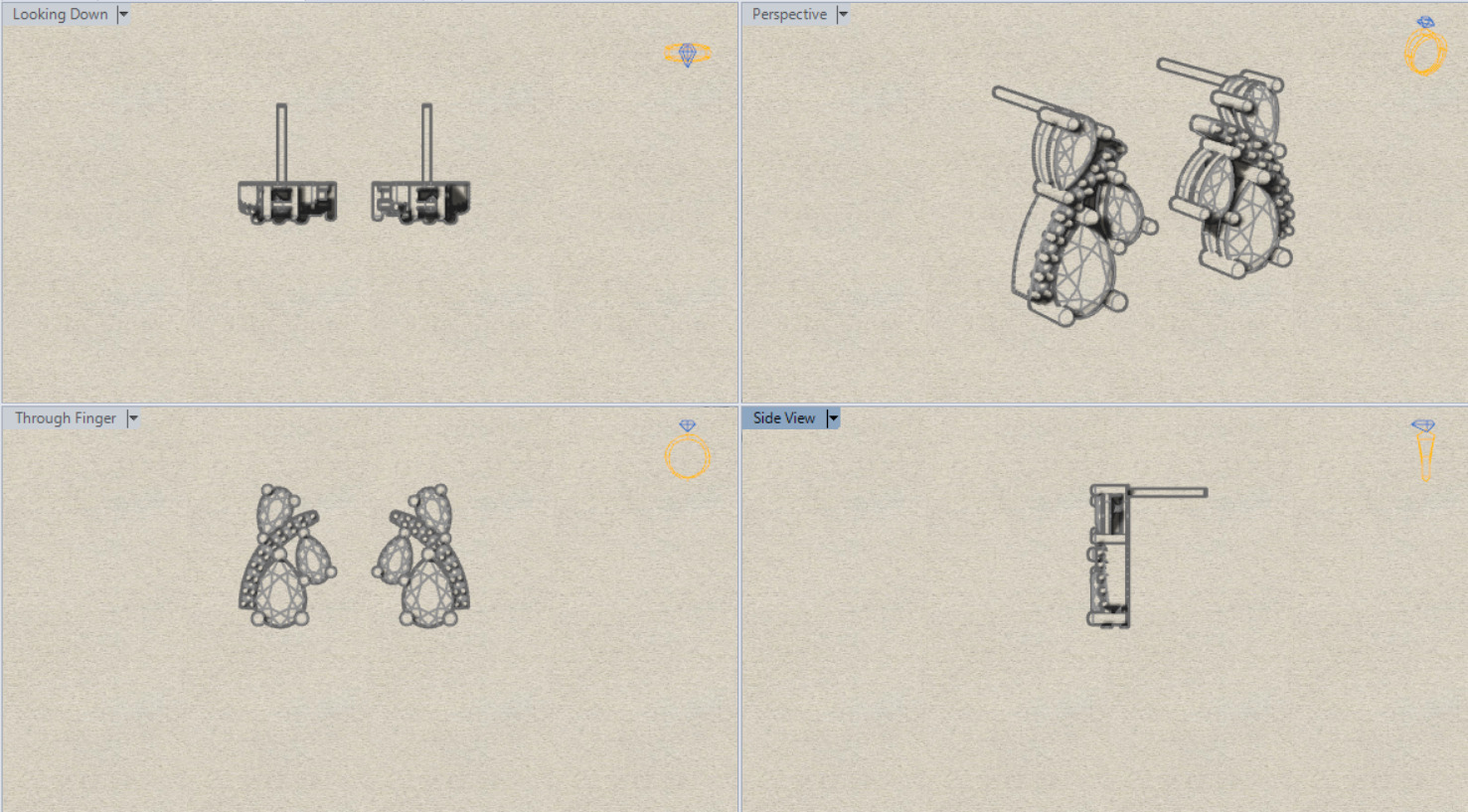 Looking Down

Perspective

Through Finger

Side View