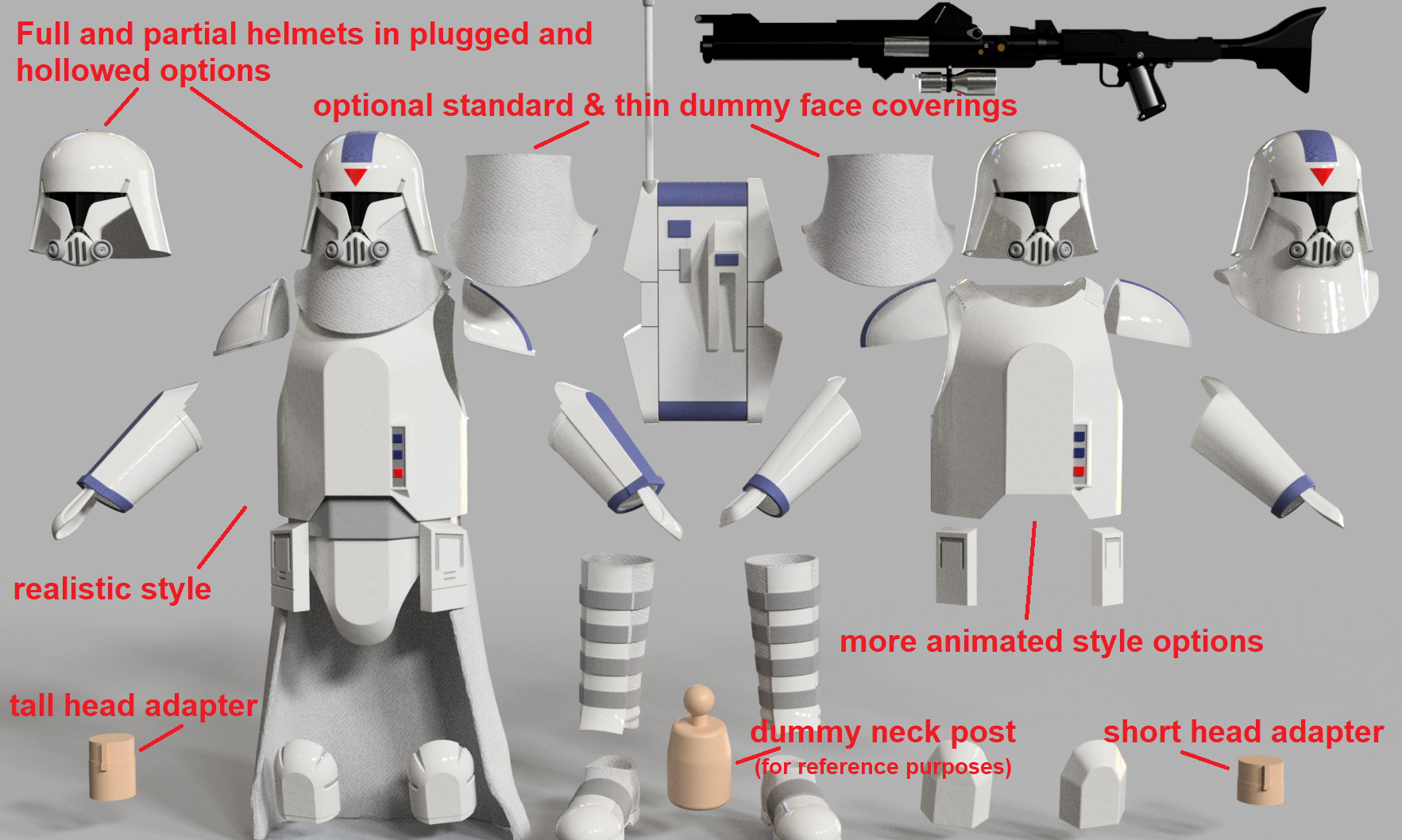 Full and partial helmets in plugged and hollowed options

optional standard & thin dummy face coverings

realistic style

more animated style options

tall head adapter

dummy neck post
(for reference purposes)

short head adapter