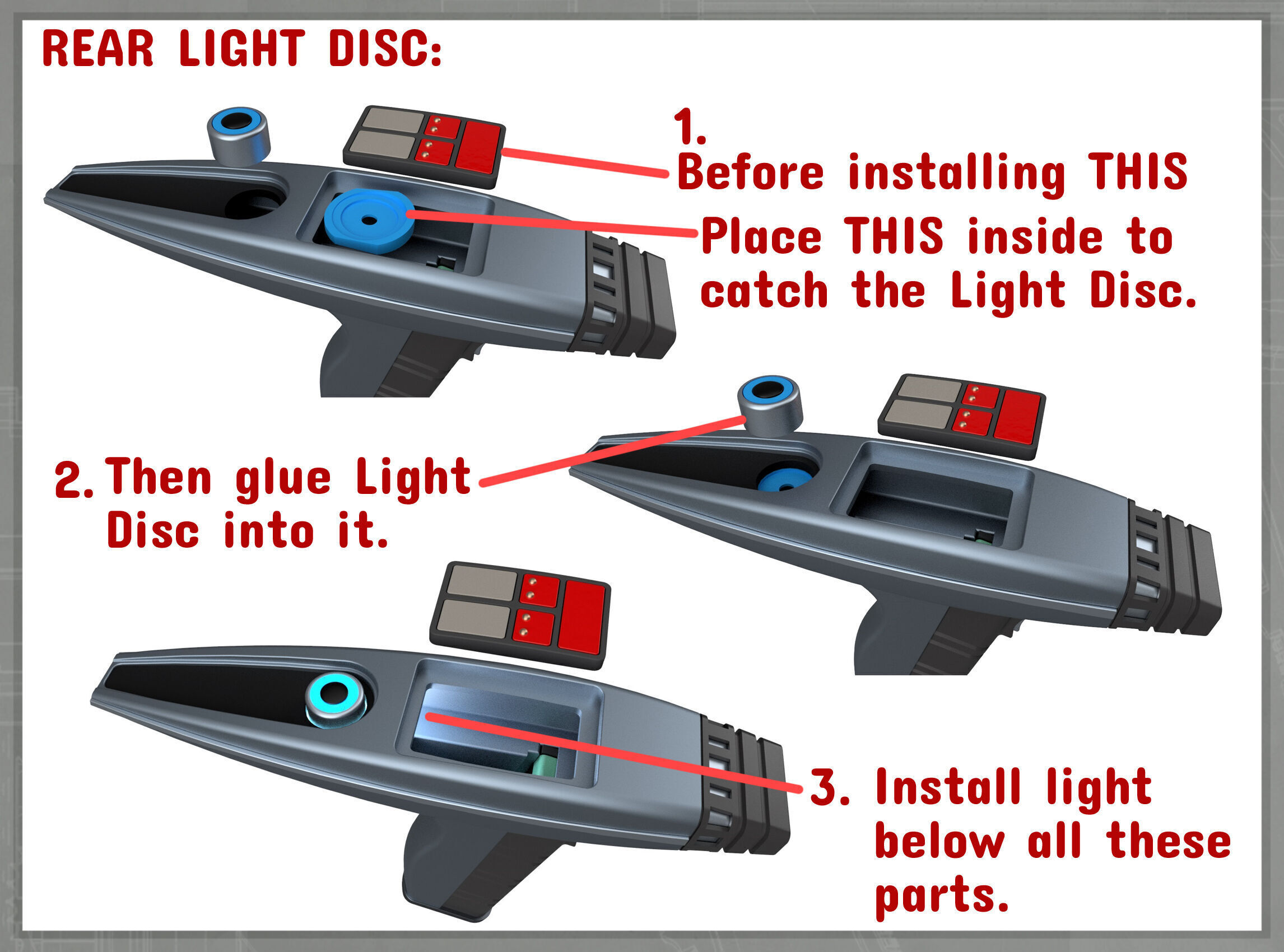 REAR LIGHT DISC:

1.
Before installing THIS

Place THIS inside to catch the Light Disc.

2. Then glue Light Disc into it.

3. Install light below all these parts.