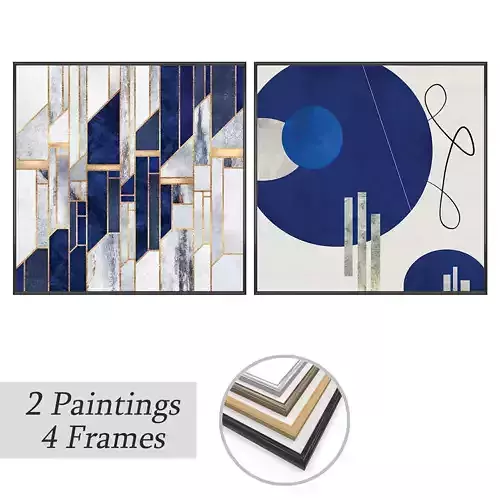 2 Paintings
4 Frames