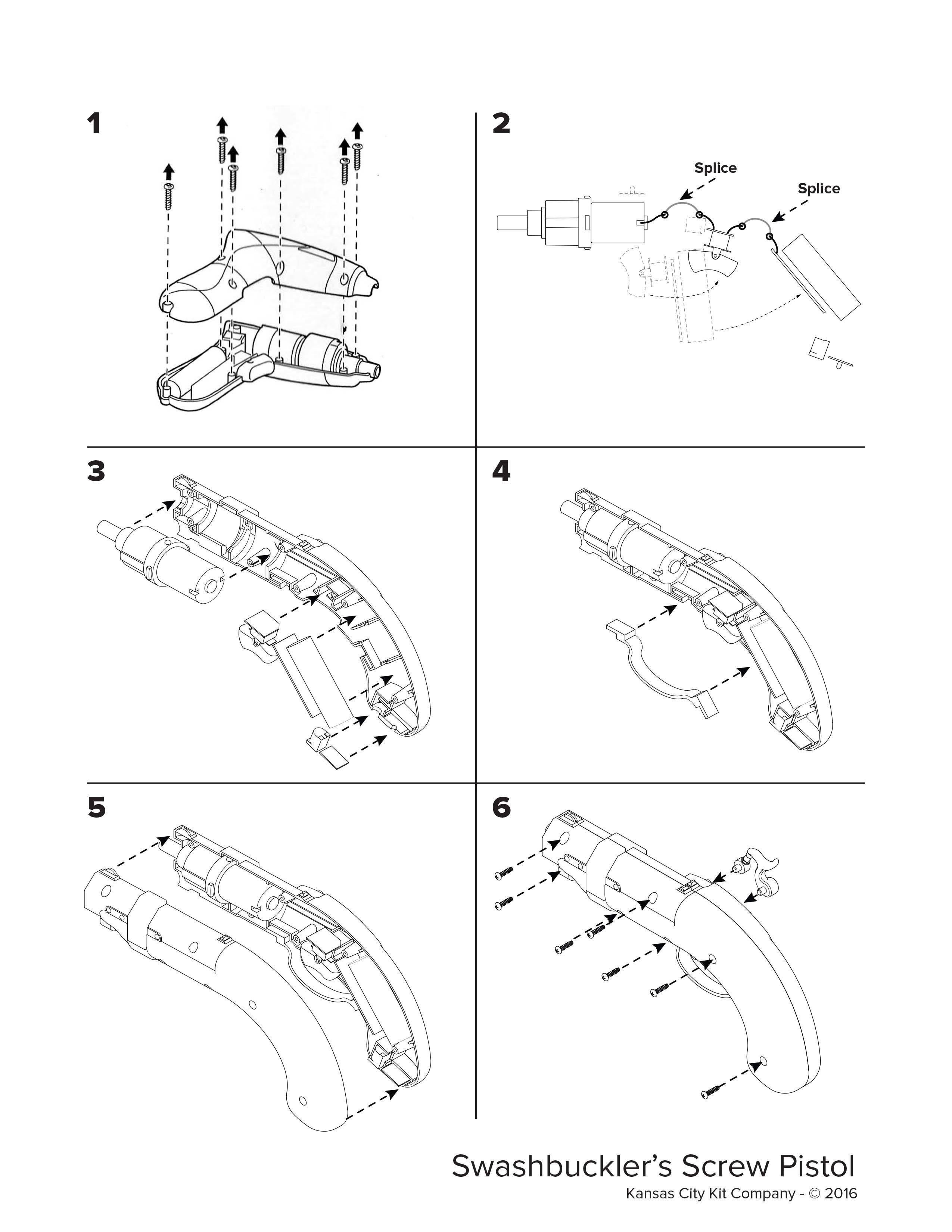 1

2

Splice

Splice

3

4

5

6

Swashbuckler's Screw Pistol
Kansas City Kit Company - © 2016